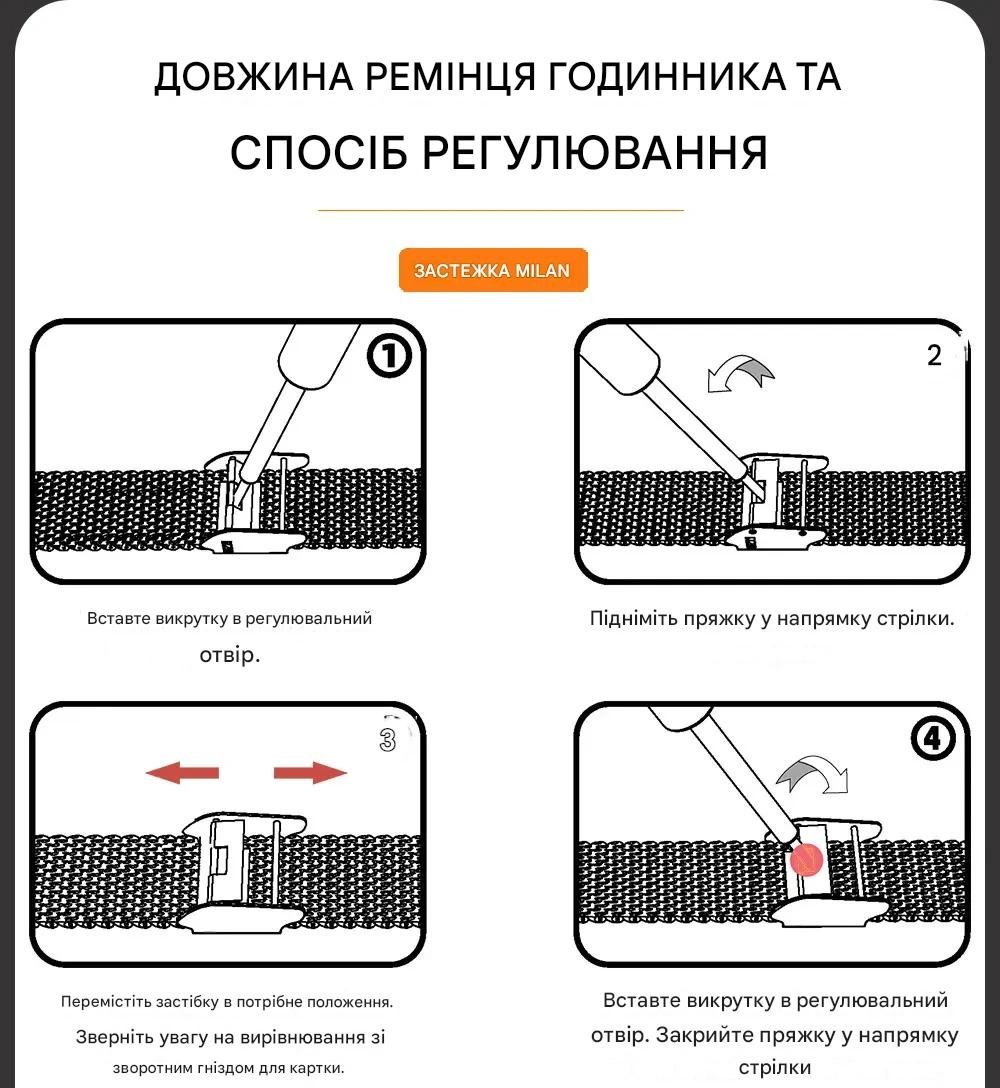 ДОВЖИНА РЕМІНЦЯ ГОДИННИКА ТА

СПОСІБ РЕГУЛЮВАННЯ

ЗАСТЕЖКА MILAN

①

Вставте викрутку в регулювальний отвір.

2

Підніміть пряжку у напрямку стрілки.

3

Перемістіть застібку в потрібне положення. Зверніть увагу на вирівнювання зі зворотним гніздом для картки.

④

Вставте викрутку в регулювальний отвір. Закрийте пряжку у напрямку стрілки