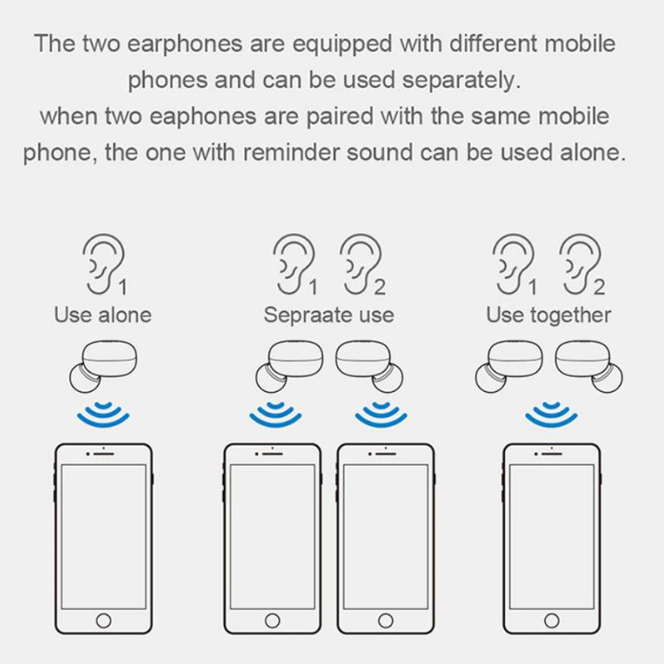 The two earphones are equipped with different mobile phones and can be used separately.
when two eaphones are paired with the same mobile phone, the one with reminder sound can be used alone.

1
Use alone

1 2
Sepraate use

1 2
Use together