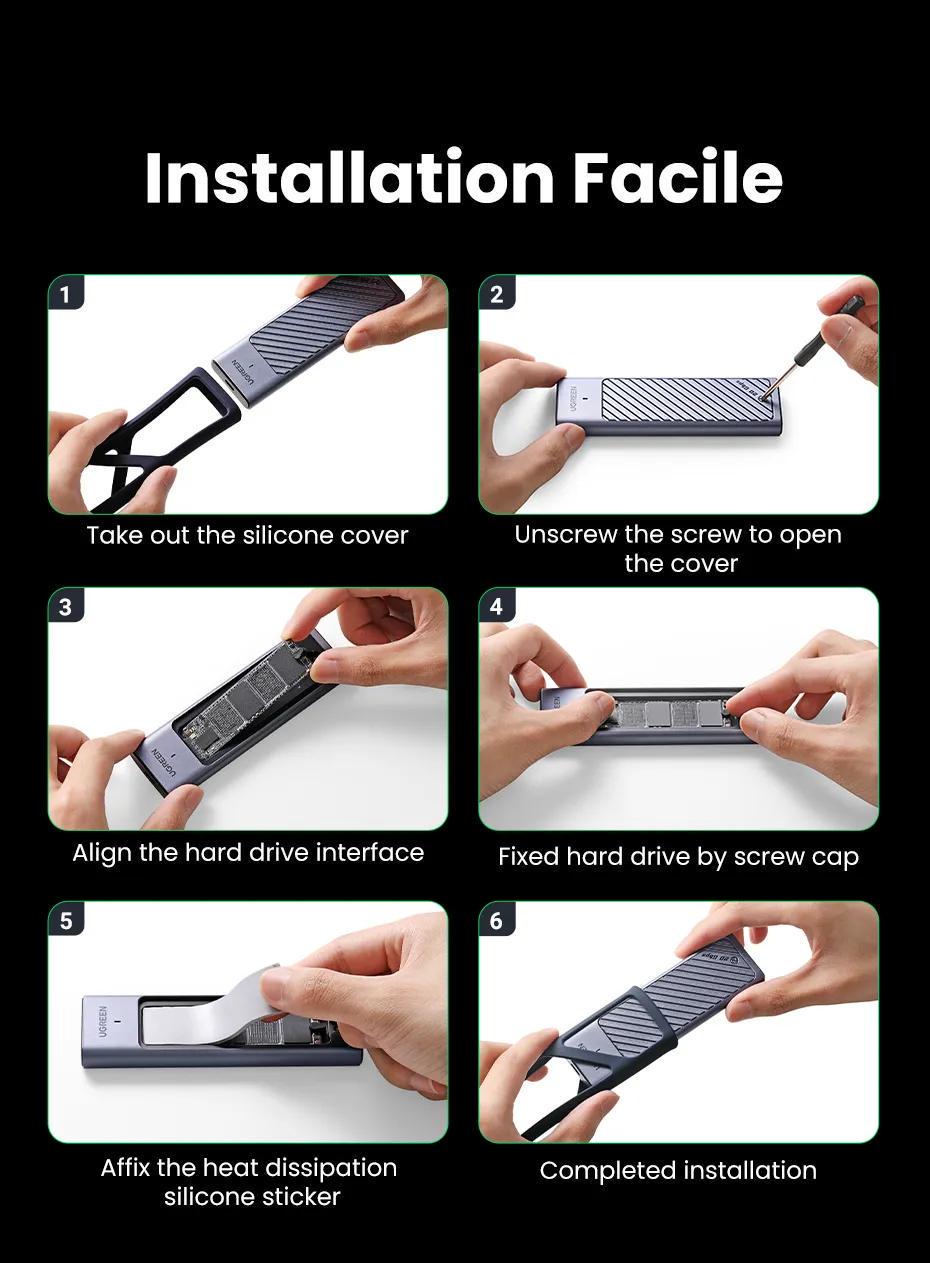 Installation Facile

1

UGREEN

Take out the silicone cover

2

UGREEN

Unscrew the screw to open the cover

3

UGREEN

Align the hard drive interface

4

Fixed hard drive by screw cap

5

UGREEN

Affix the heat dissipation silicone sticker

6

Completed installation