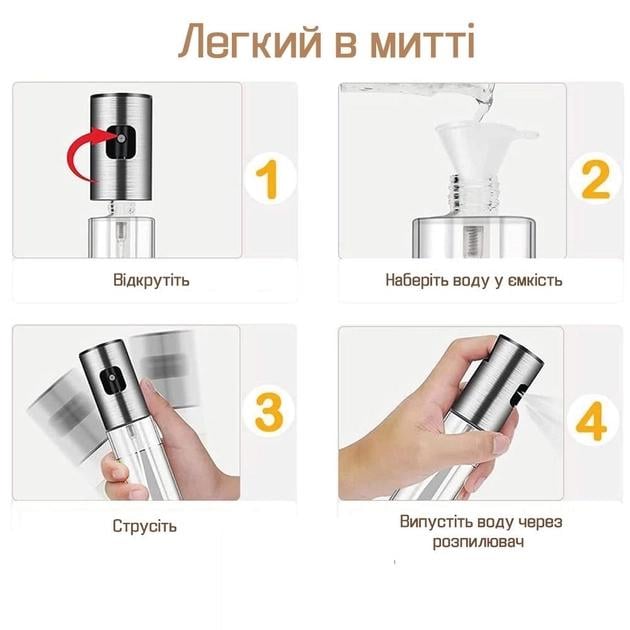 Легкий в митті

1

Відкрутіть

2

Наберіть воду у ємкість

3

Струсіть

4

Випустіть воду через розпилювач