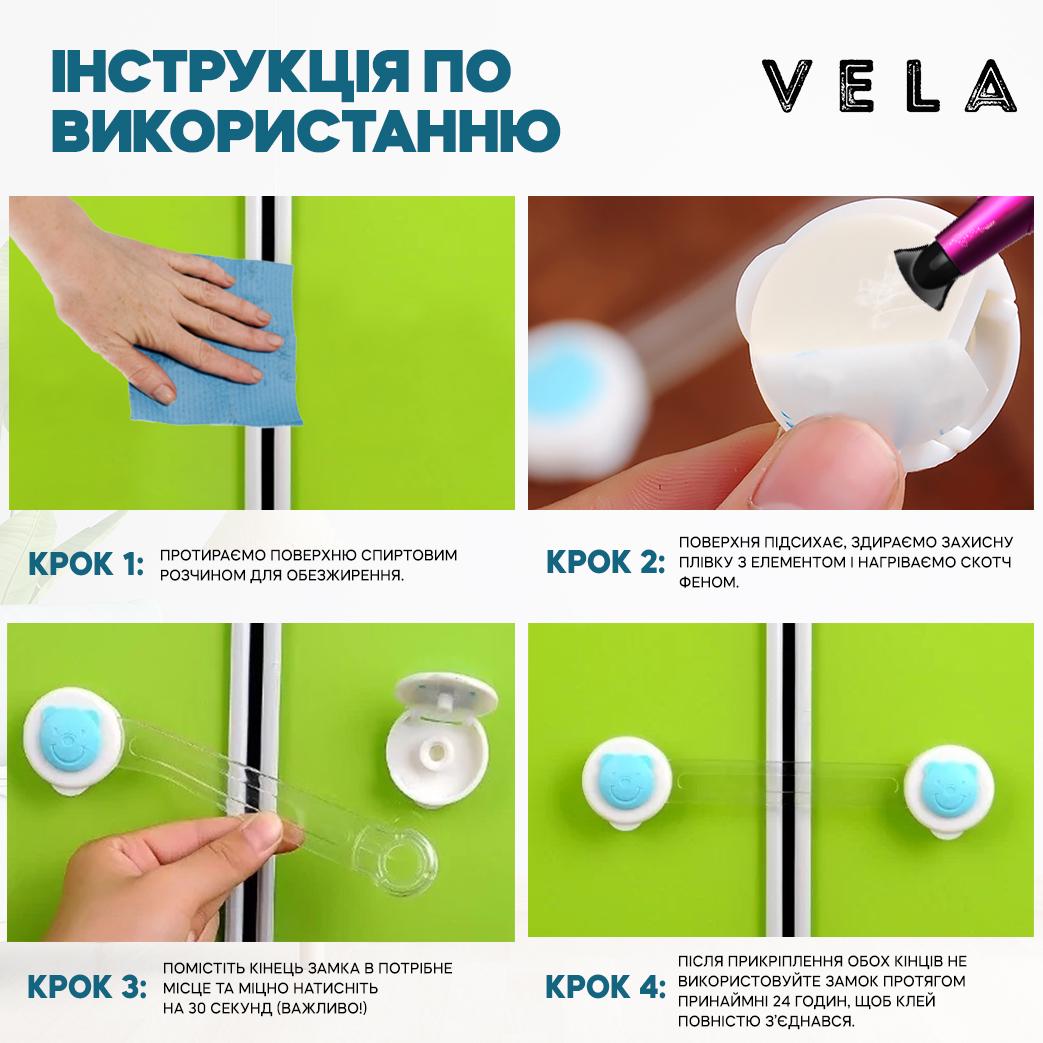 ІНСТРУКЦІЯ ПО ВИКОРИСТАННЮ

VELA

КРОК 1: ПРОТИРАЄМО ПОВЕРХНЮ СПИРТОВИМ РОЗЧИНОМ ДЛЯ ОБЕЗЖИРЕННЯ.

КРОК 2: ПОВЕРХНЯ ПІДСИХАЄ, ЗДИРАЄМО ЗАХИСНУ ПЛІВКУ З ЕЛЕМЕНТОМ І НАГРІВАЄМО СКОТЧ ФЕНОМ.

КРОК 3: ПОМІСТІТЬ КІНЕЦЬ ЗАМКА В ПОТРІБНЕ МІСЦЕ ТА МІЦНО НАТИСНІТЬ НА 30 СЕКУНД (ВАЖЛИВО!)

КРОК 4: ПІСЛЯ ПРИКРІПЛЕННЯ ОБОХ КІНЦІВ НЕ ВИКОРИСТОВУЙТЕ ЗАМОК ПРОТЯГОМ ПРИНАЙМНІ 24 ГОДИН, ЩОБ КЛЕЙ ПОВНІСТЮ З'ЄДНАВСЯ.