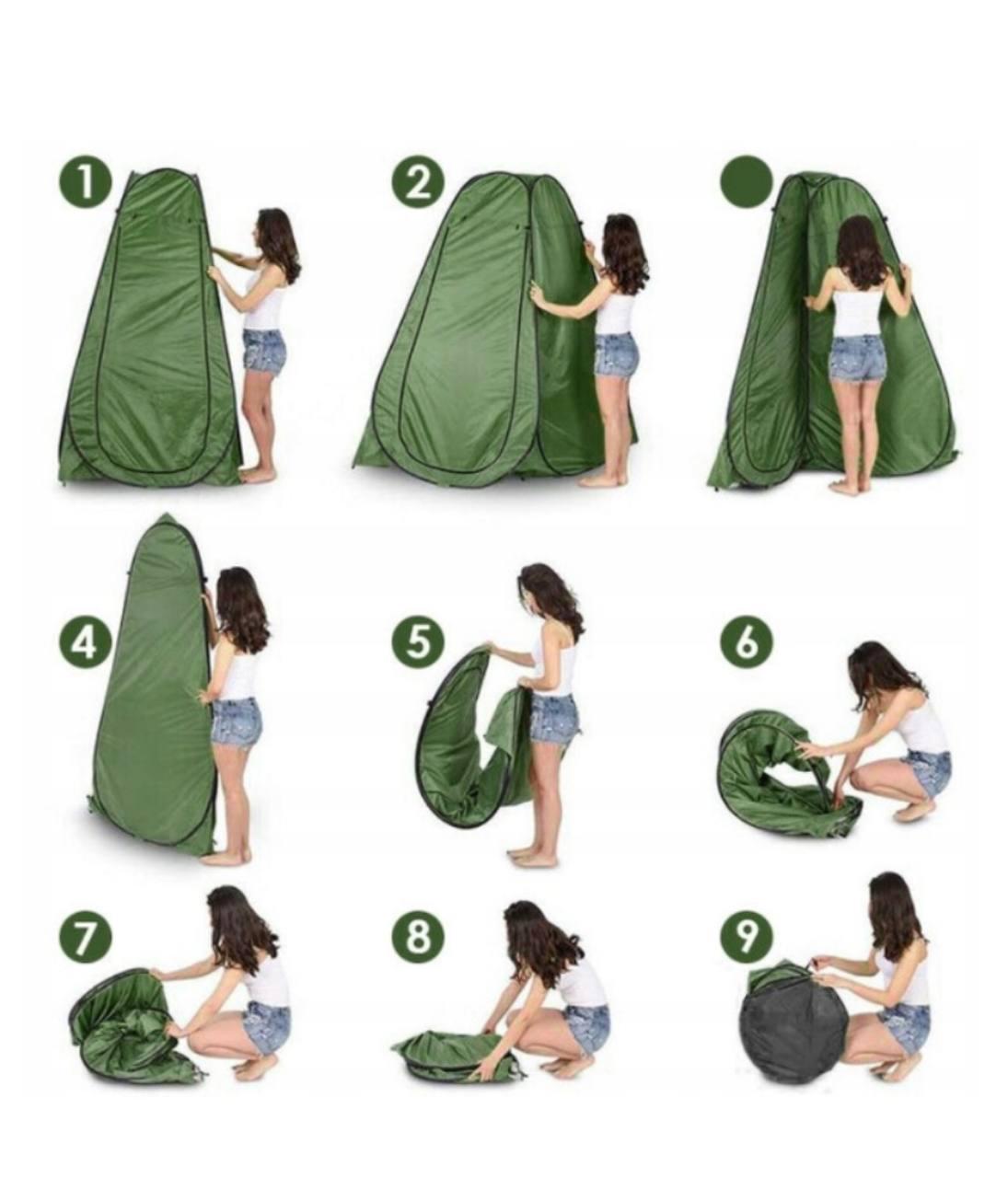 1

2

4

5

6

7

8

9