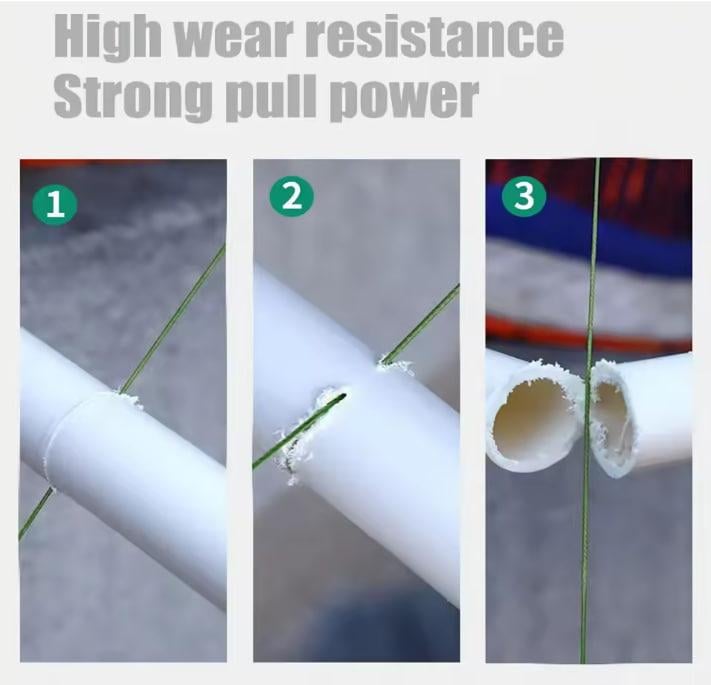 High wear resistance
Strong pull power

1

2

3