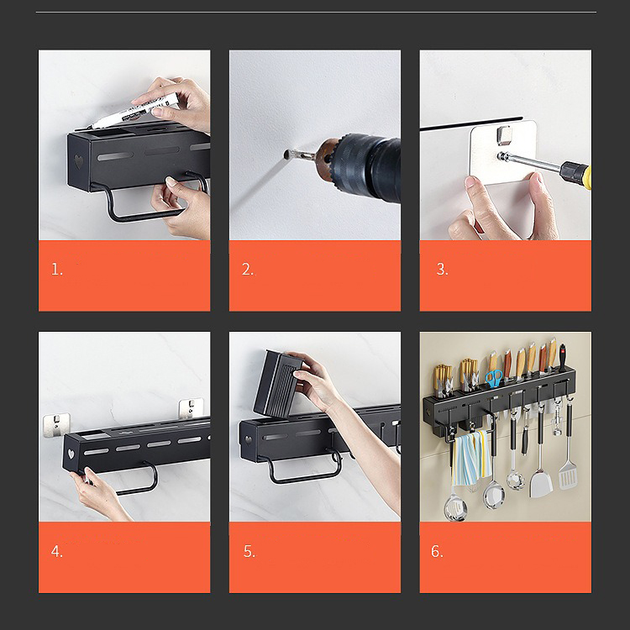 1.

2.

3.

4.

5.

6.