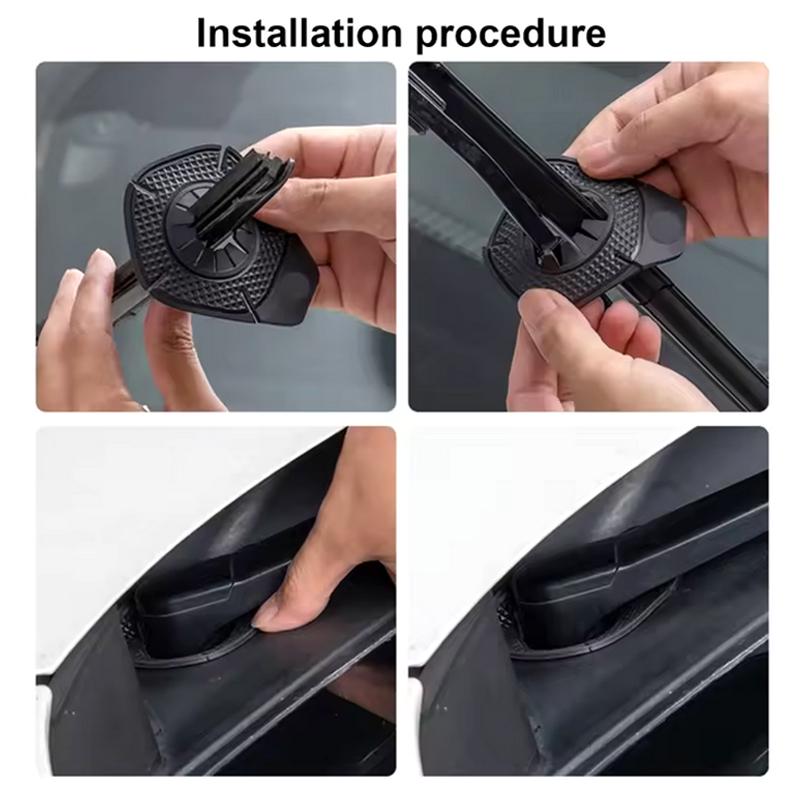 Installation procedure