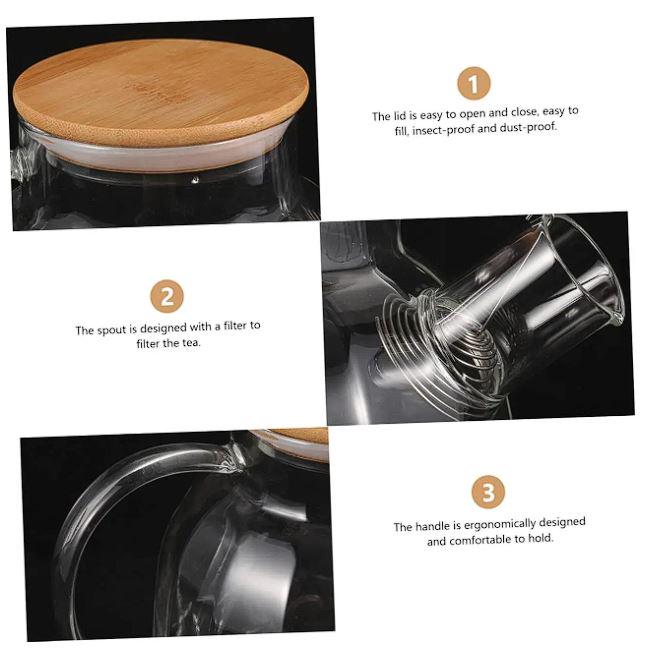 1

The lid is easy to open and close, easy to fill, insect-proof and dust-proof.

2

The spout is designed with a filter to filter the tea.

3

The handle is ergonomically designed and comfortable to hold.