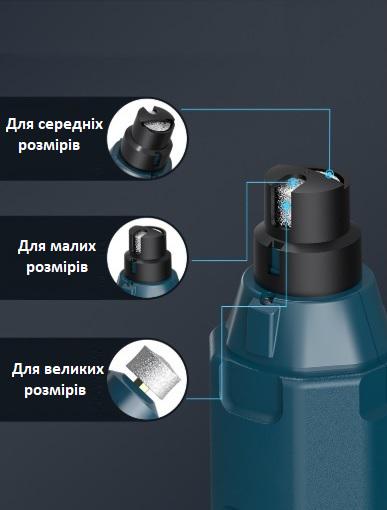 Для середніх розмірів

Для малих розмірів

Для великих розмірів