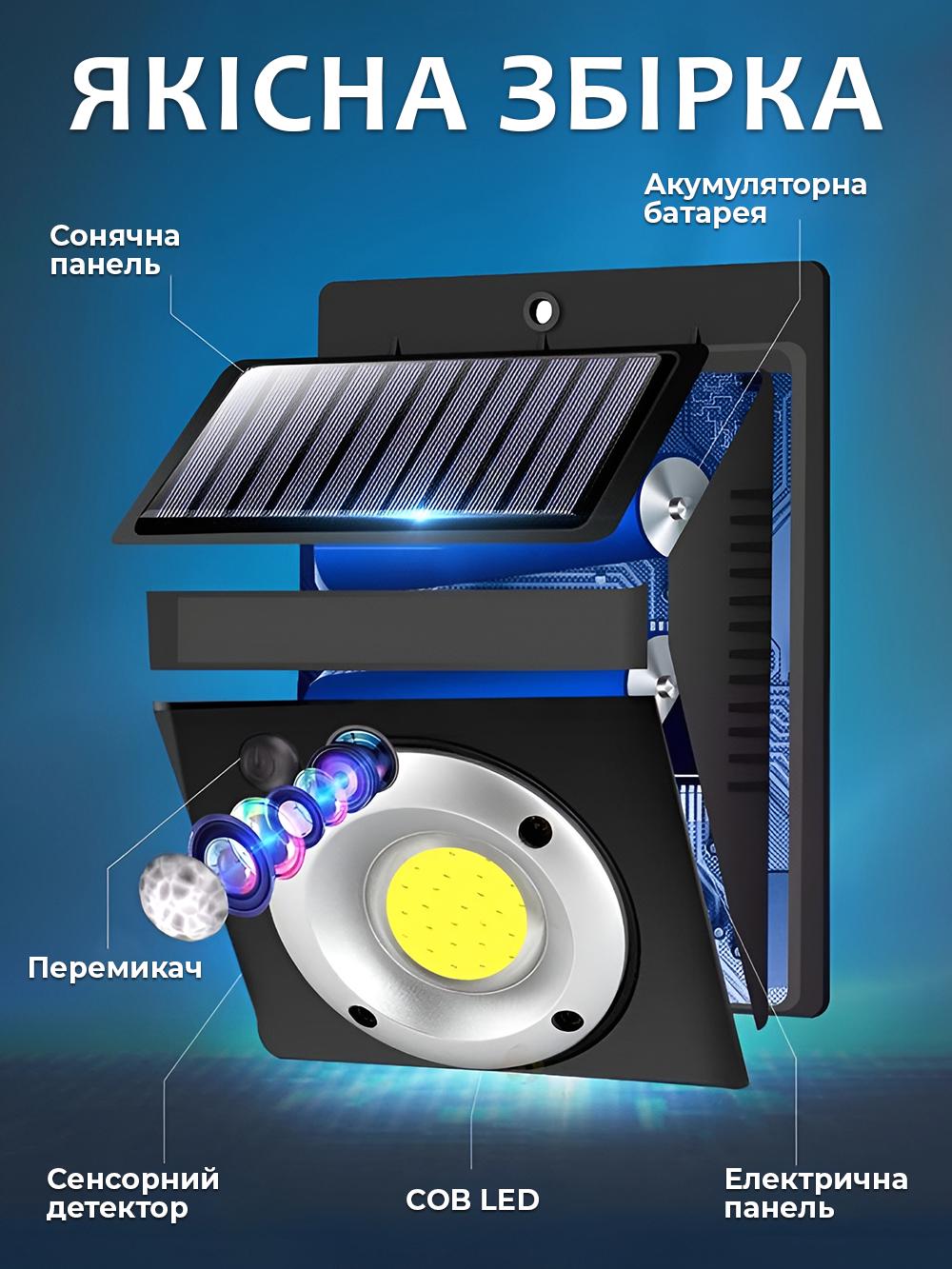 ЯКІСНА ЗБІРКА

Сонячна панель

Акумуляторна батарея

Перемикач

Сенсорний детектор

COB LED

Електрична панель