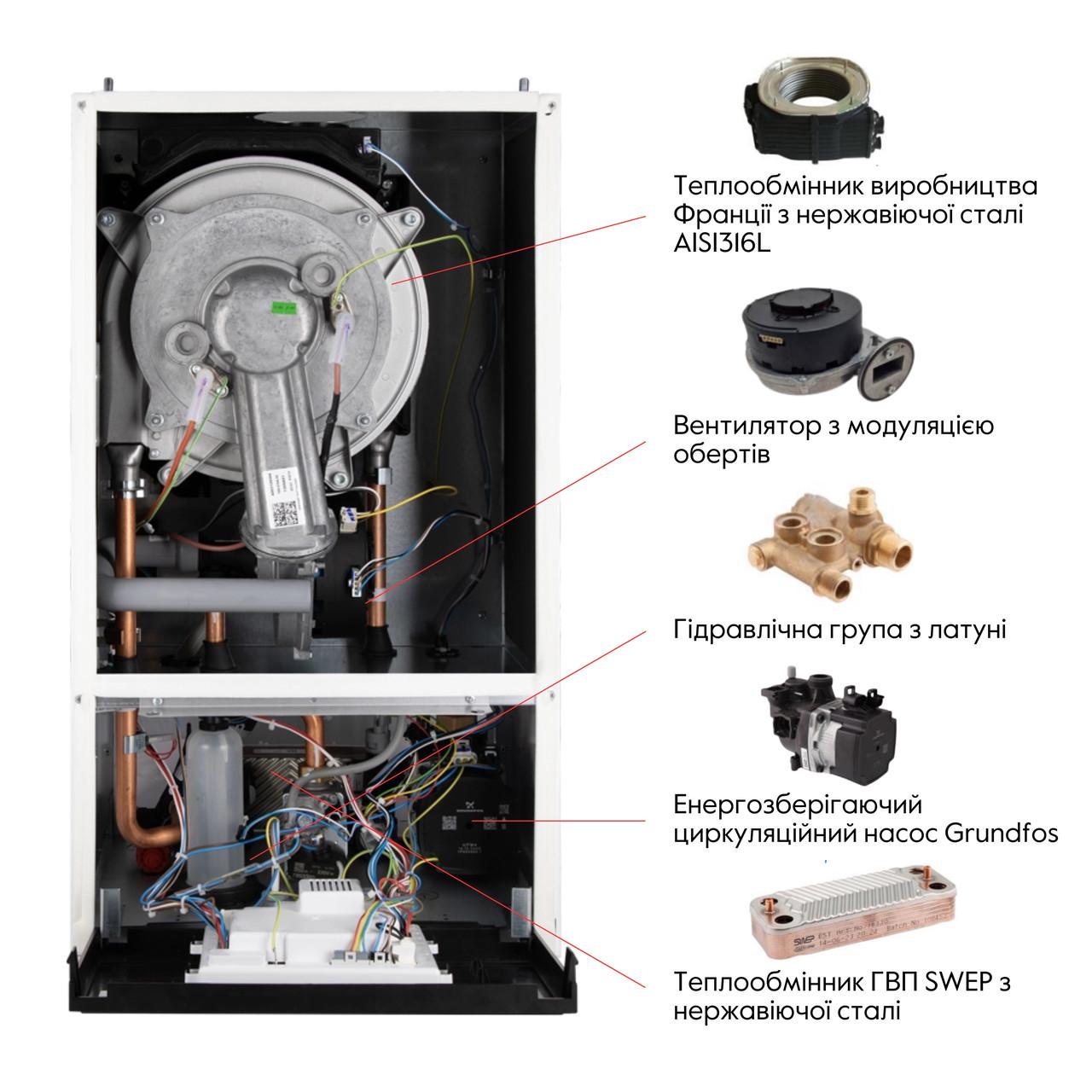 Теплообмінник виробництва Франції з нержавіючої сталі AISI316L

Вентилятор з модуляцією обертів

Гідравлічна група з латуні

Енергозберігаючий циркуляційний насос Grundfos

SWEP

Теплообмінник ГВП SWEP з нержавіючої сталі