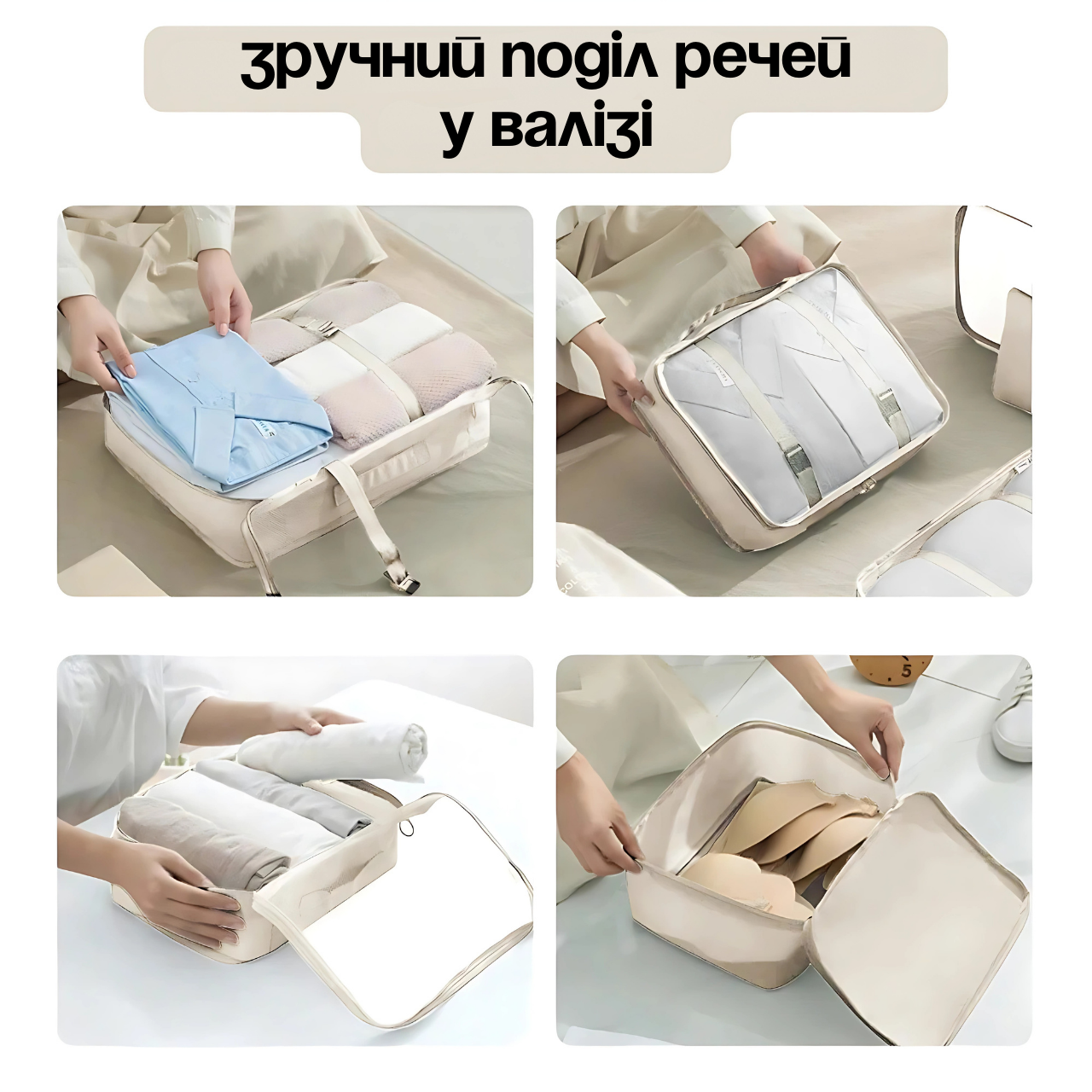 зручний поділ речей у валізі