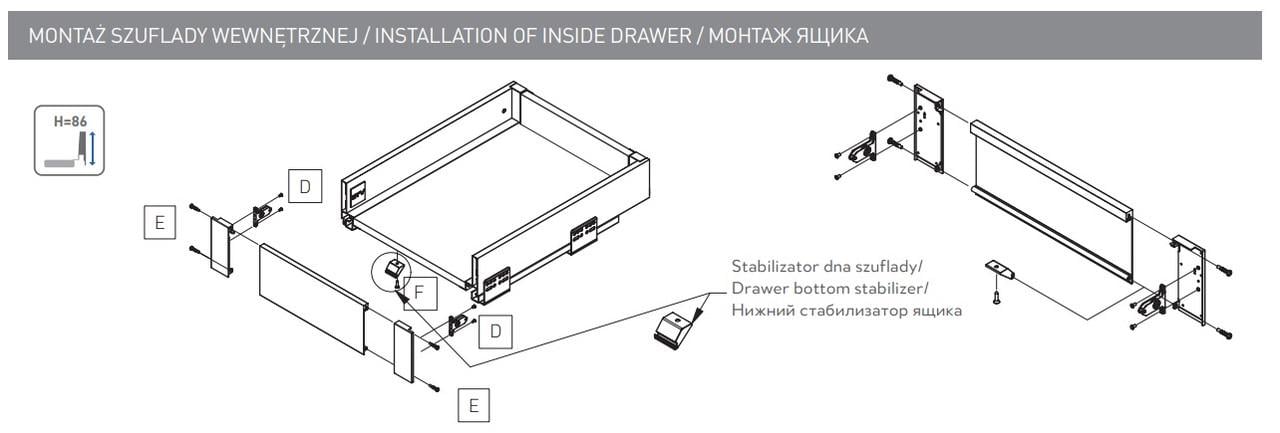 MONTAŻ SZUFLADY WEWNĘTRZNEJ / INSTALLATION OF INSIDE DRAWER / МОНТАЖ ЯЩИКА

H=86

D

E

F

D

E

Stabilizator dna szuflady/ Drawer bottom stabilizer/ Нижний стабилизатор ящика