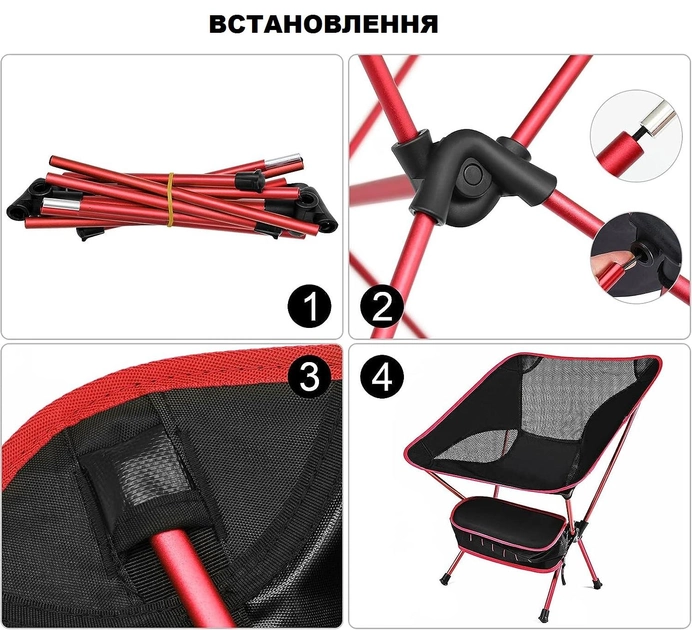 ВСТАНОВЛЕННЯ

1

2

3

4