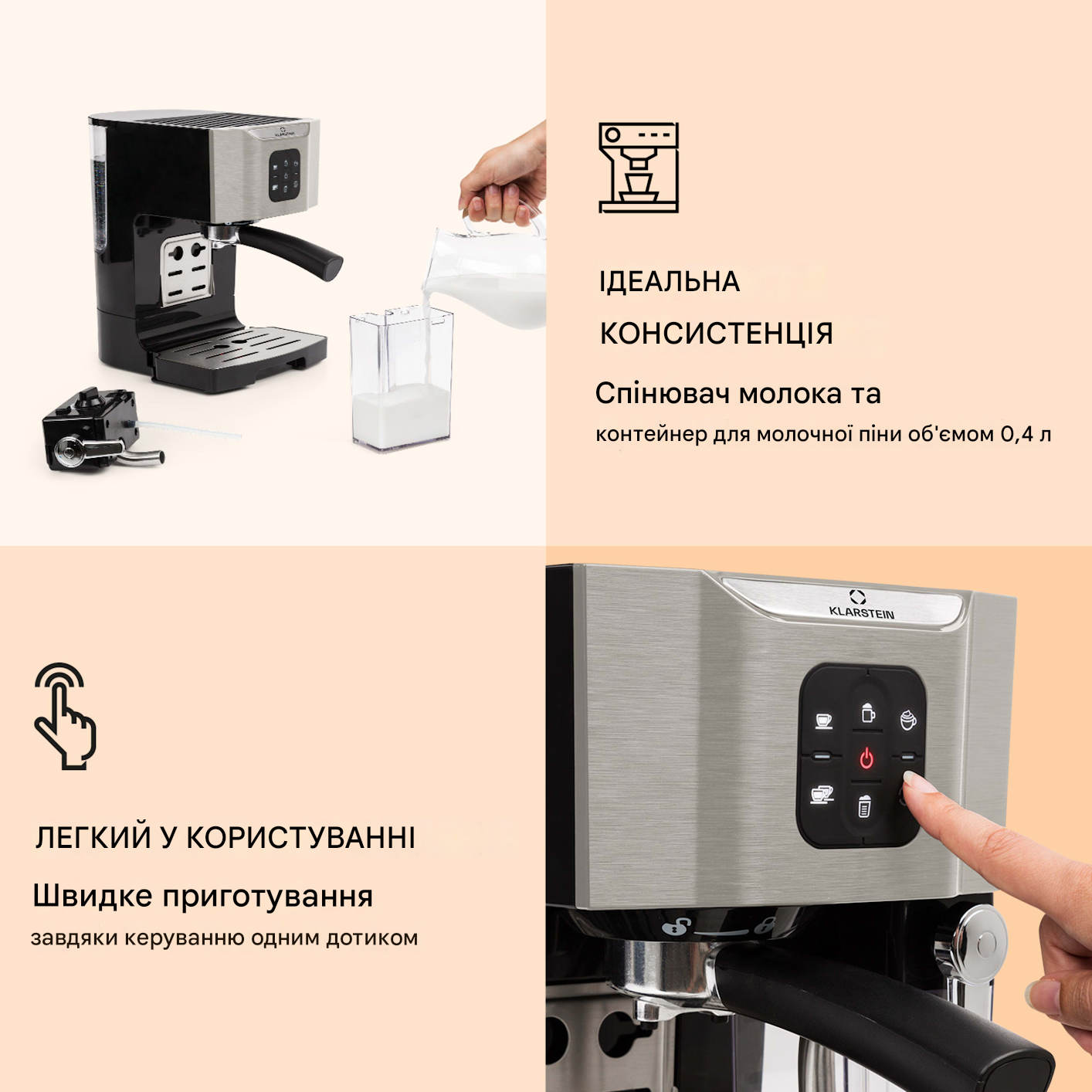 KLARSTEIN

ІДЕАЛЬНА

КОНСИСТЕНЦІЯ

Спінювач молока та

контейнер для молочної піни об'ємом 0,4 л

KLARSTEIN

ЛЕГКИЙ У КОРИСТУВАННІ

Швидке приготування

завдяки керуванню одним дотиком