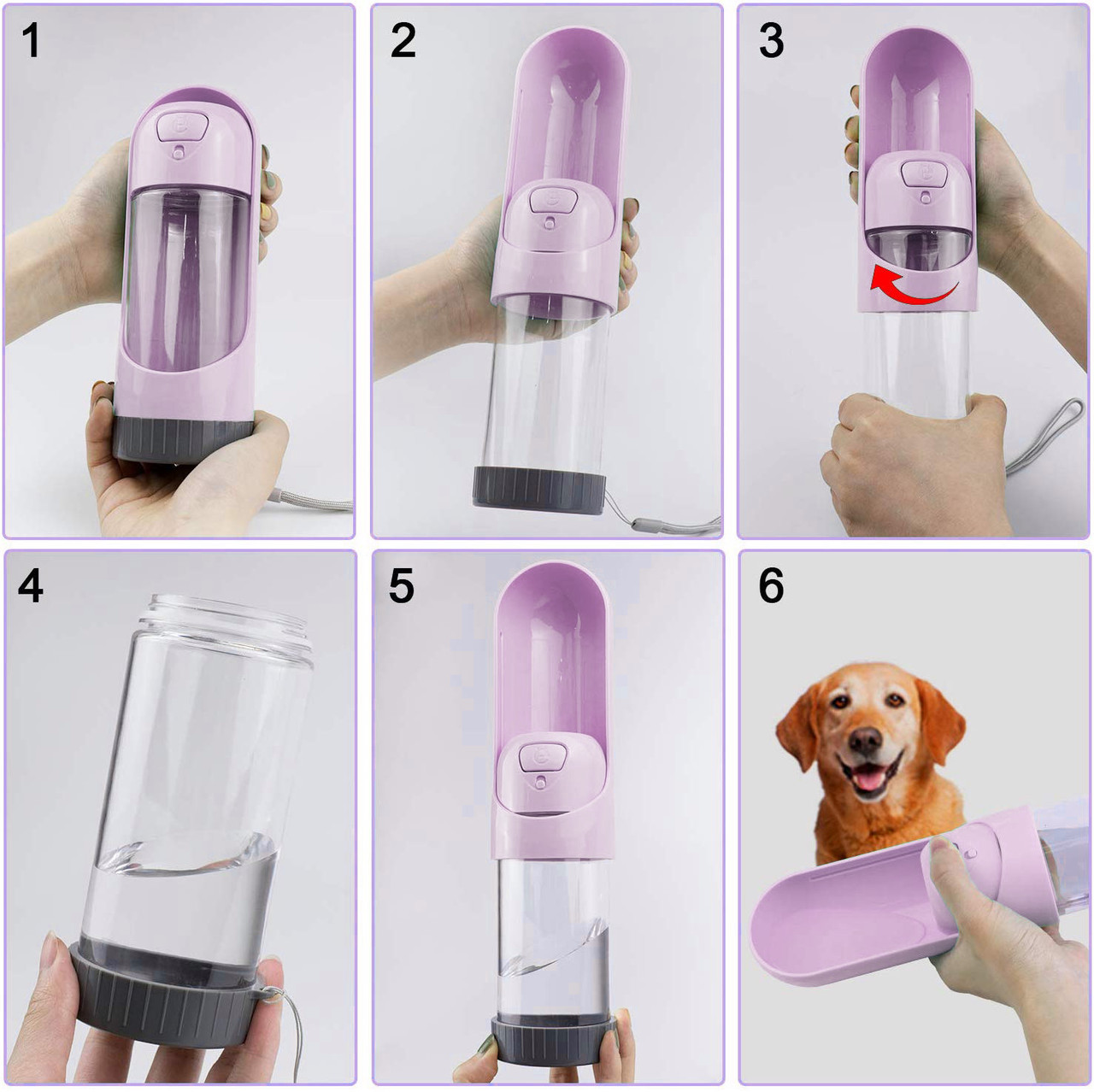 1

2

3

4

5

6