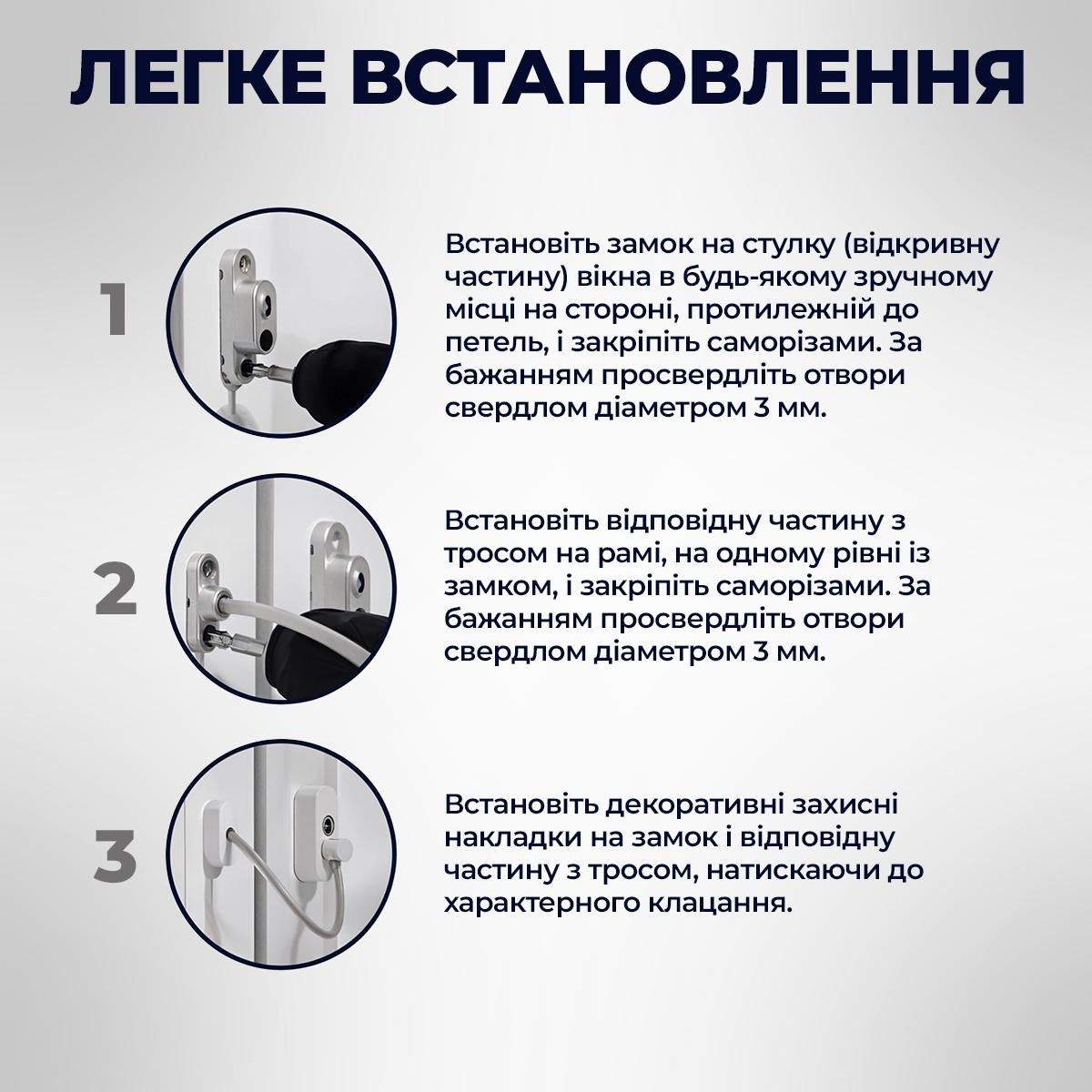 ЛЕГКЕ ВСТАНОВЛЕННЯ

1

Встановіть замок на стулку (відкривну частину) вікна в будь-якому зручному місці на стороні, протилежній до петель, і закріпіть саморізами. За бажанням просвердліть отвори свердлом діаметром 3 мм.

2

Встановіть відповідну частину з тросом на рамі, на одному рівні із замком, і закріпіть саморізами. За бажанням просвердліть отвори свердлом діаметром 3 мм.

3

Встановіть декоративні захисні накладки на замок і відповідну частину з тросом, натискаючи до характерного клацання.