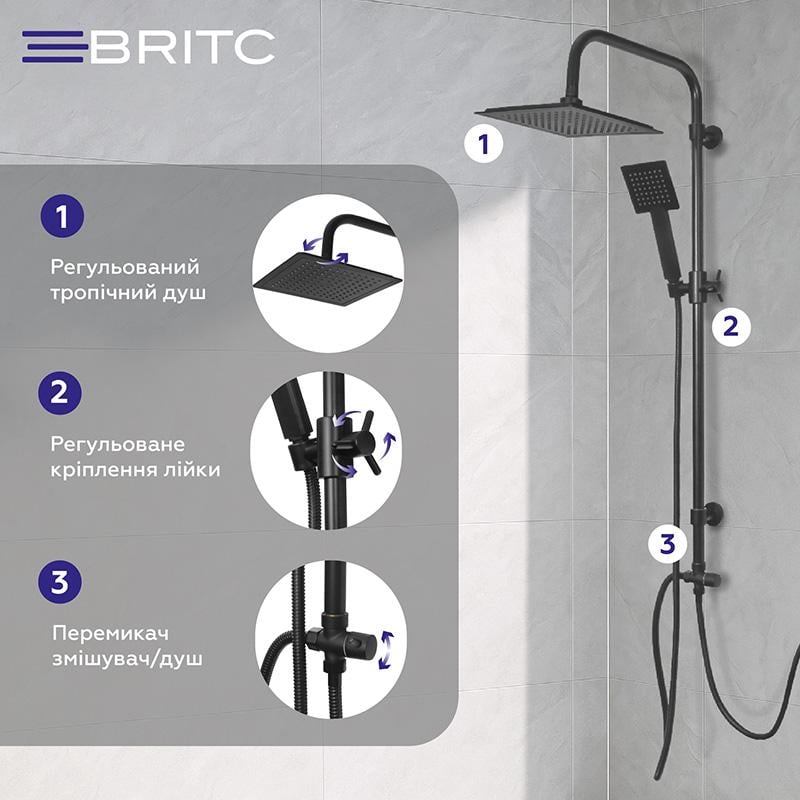 BRITC

1

Регульований тропічний душ

2

Регульоване кріплення лійки

3

Перемикач змішувач/душ

1

2

3