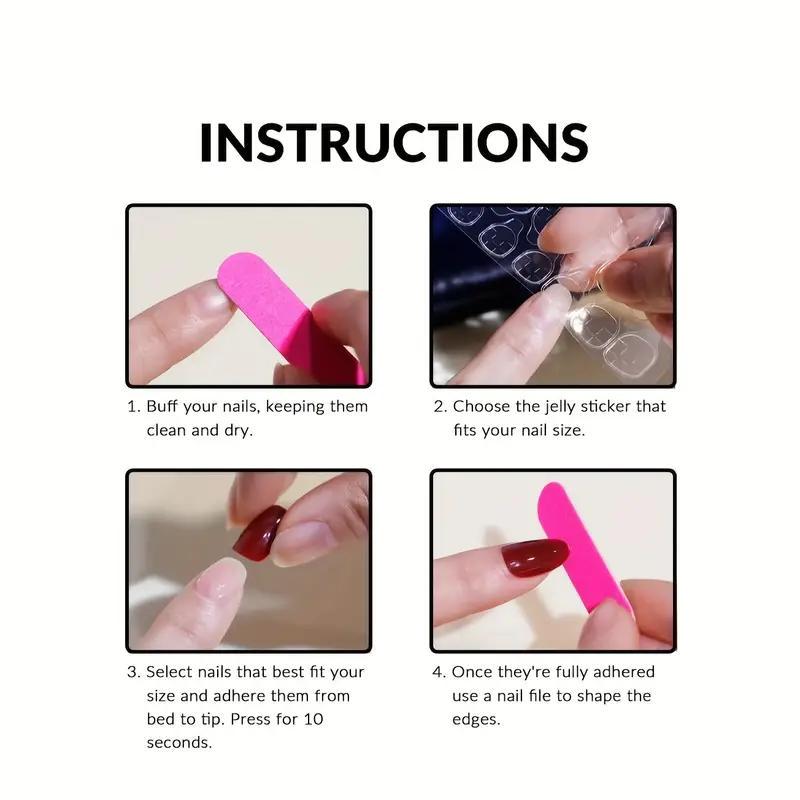 INSTRUCTIONS

1. Buff your nails, keeping them clean and dry.

2. Choose the jelly sticker that fits your nail size.

3. Select nails that best fit your size and adhere them from bed to tip. Press for 10 seconds.

4. Once they're fully adhered use a nail file to shape the edges.