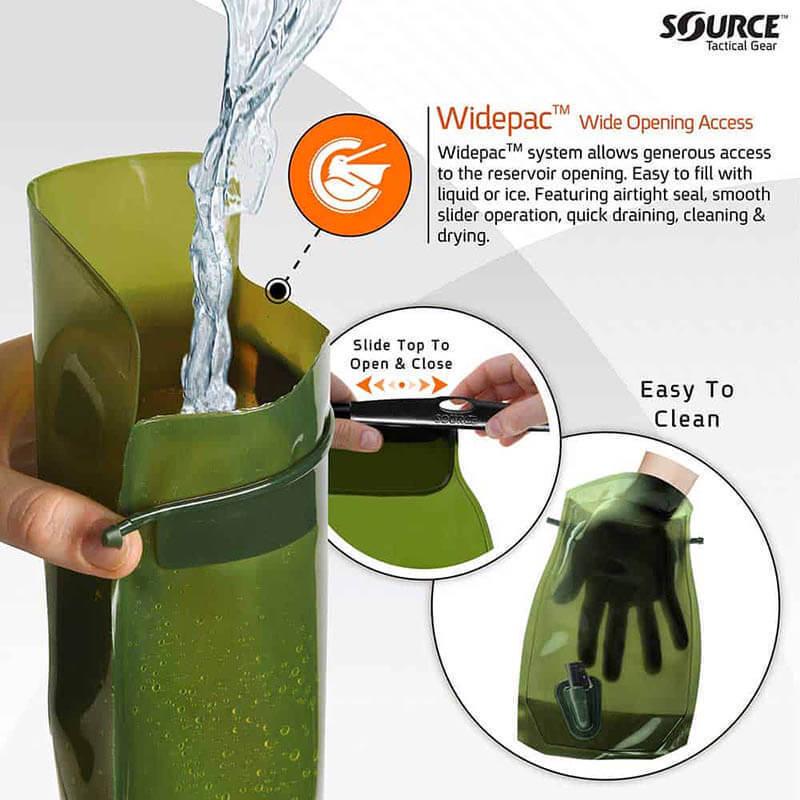 SOURCE™
Tactical Gear

Widepac™ Wide Opening Access

Widepac™ system allows generous access to the reservoir opening. Easy to fill with liquid or ice. Featuring airtight seal, smooth slider operation, quick draining, cleaning & drying.

Slide Top To Open & Close

SOURCE

Easy To Clean