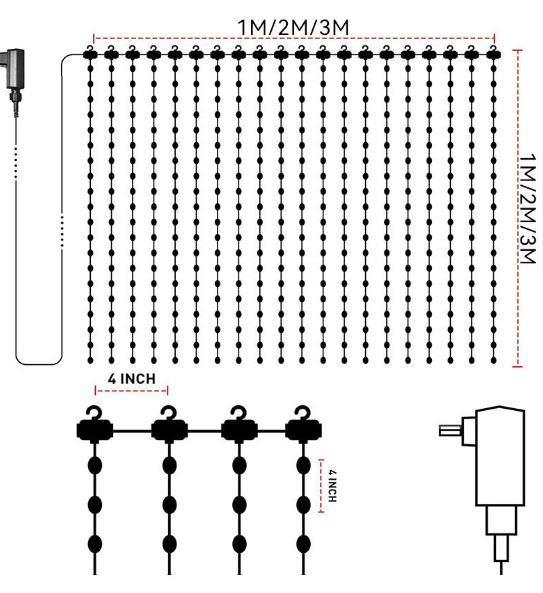 1M/2M/3M

1M/2M/3M

4 INCH

4 INCH