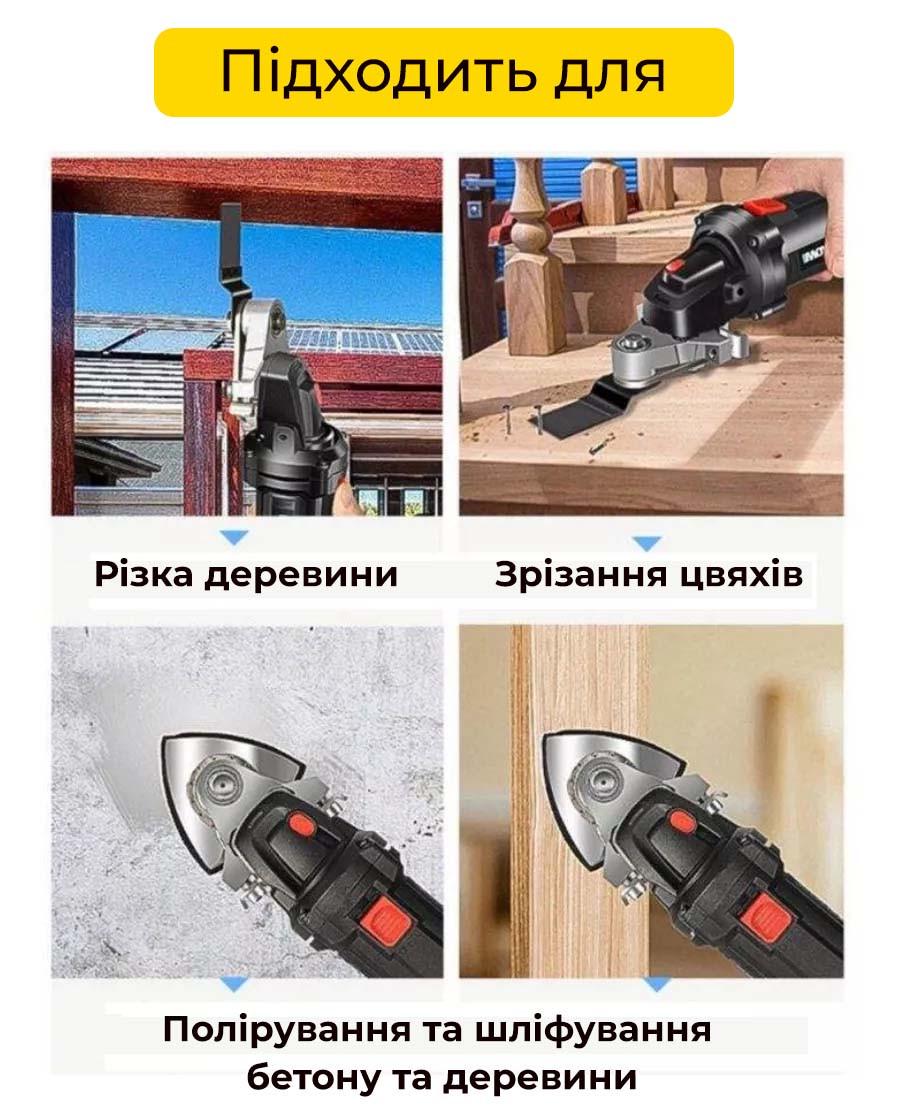 Підходить для

Різка деревини

Зрізання цвяхів

Полірування та шліфування бетону та деревини