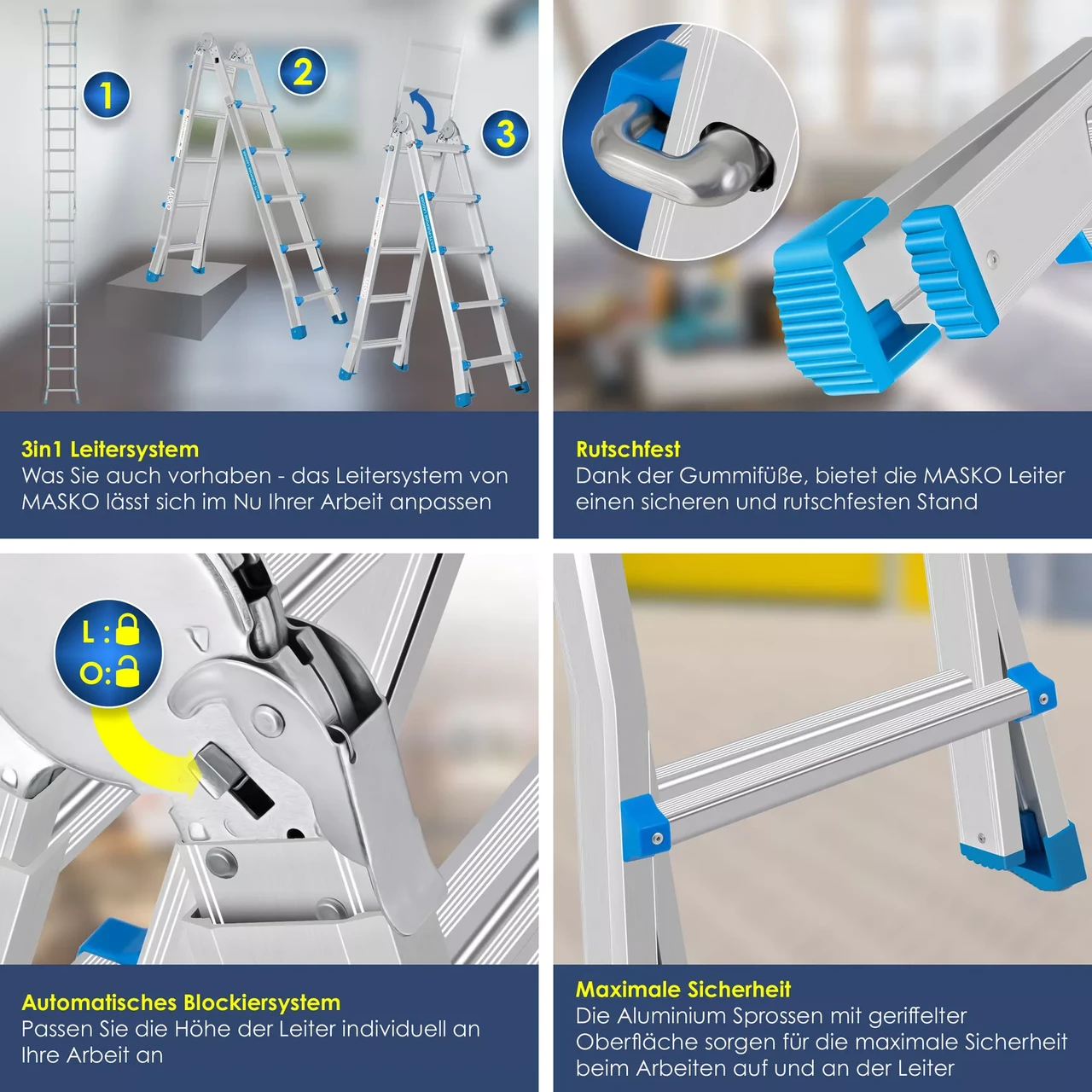 1

2

3

3in1 Leitersystem
Was Sie auch vorhaben - das Leitersystem von MASKO lässt sich im Nu Ihrer Arbeit anpassen

Rutschfest
Dank der Gummifüße, bietet die MASKO Leiter einen sicheren und rutschfesten Stand

L :
O:

Automatisches Blockiersystem
Passen Sie die Höhe der Leiter individuell an Ihre Arbeit an

Maximale Sicherheit
Die Aluminium Sprossen mit geriffelter Oberfläche sorgen für die maximale Sicherheit beim Arbeiten auf und an der Leiter