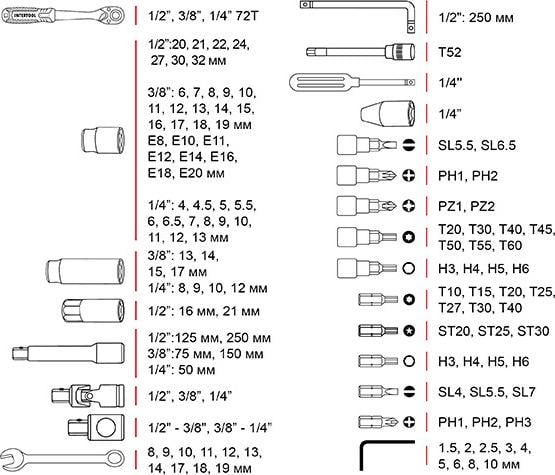 INTERTOOL

1/2", 3/8", 1/4" 72T

1/2":20, 21, 22, 24, 27, 30, 32 мм

3/8": 6, 7, 8, 9, 10, 11, 12, 13, 14, 15, 16, 17, 18, 19 мм
E8, E10, E11, E12, E14, E16, E18, E20 мм

1/4": 4, 4.5, 5, 5.5, 6, 6.5, 7, 8, 9, 10, 11, 12, 13 мм

3/8": 13, 14, 15, 17 мм
1/4": 8, 9, 10, 12 мм

1/2": 16 мм, 21 мм

1/2":125 мм, 250 мм
3/8":75 мм, 150 мм
1/4": 50 мм

1/2", 3/8", 1/4"

1/2" - 3/8", 3/8" - 1/4"

8, 9, 10, 11, 12, 13, 14, 17, 18, 19 мм

1/2": 250 мм

T52

1/4"

1/4"

SL5.5, SL6.5

PH1, PH2

PZ1, PZ2

T20, T30, T40, T45, T50, T55, T60

H3, H4, H5, H6

T10, T15, T20, T25, T27, T30, T40

ST20, ST25, ST30

H3, H4, H5, H6

SL4, SL5.5, SL7

PH1, PH2, PH3

1.5, 2, 2.5, 3, 4, 5, 6, 8, 10 мм