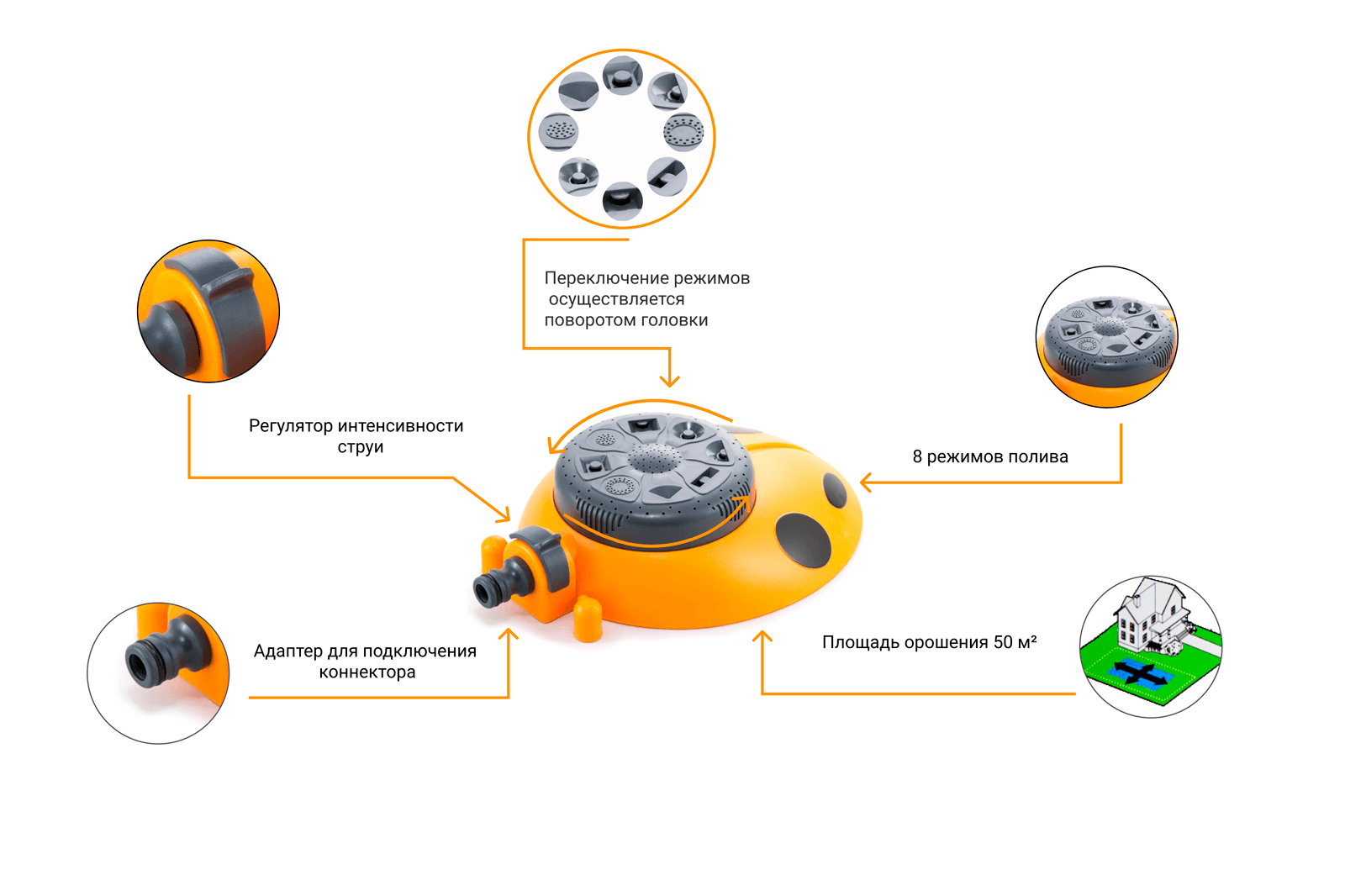 Переключение режимов осуществляется поворотом головки

Регулятор интенсивности струи

8 режимов полива

Адаптер для подключения коннектора

Площадь орошения 50 м²