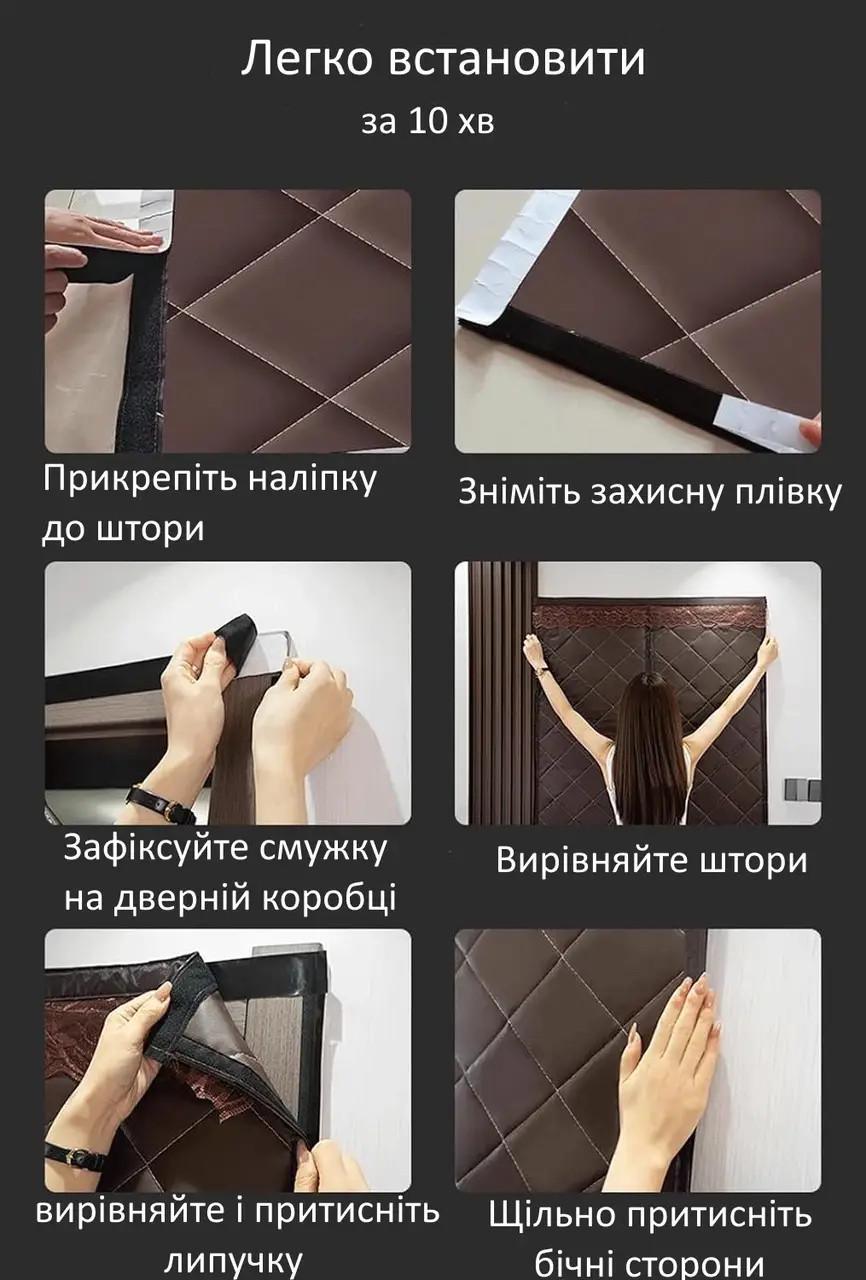 Легко встановити
за 10 хв

Прикрепіть наліпку до штори

Зніміть захисну плівку

Зафіксуйте смужку на дверній коробці

Вирівняйте штори

вирівняйте і притисніть липучку

Щільно притисніть бічні сторони