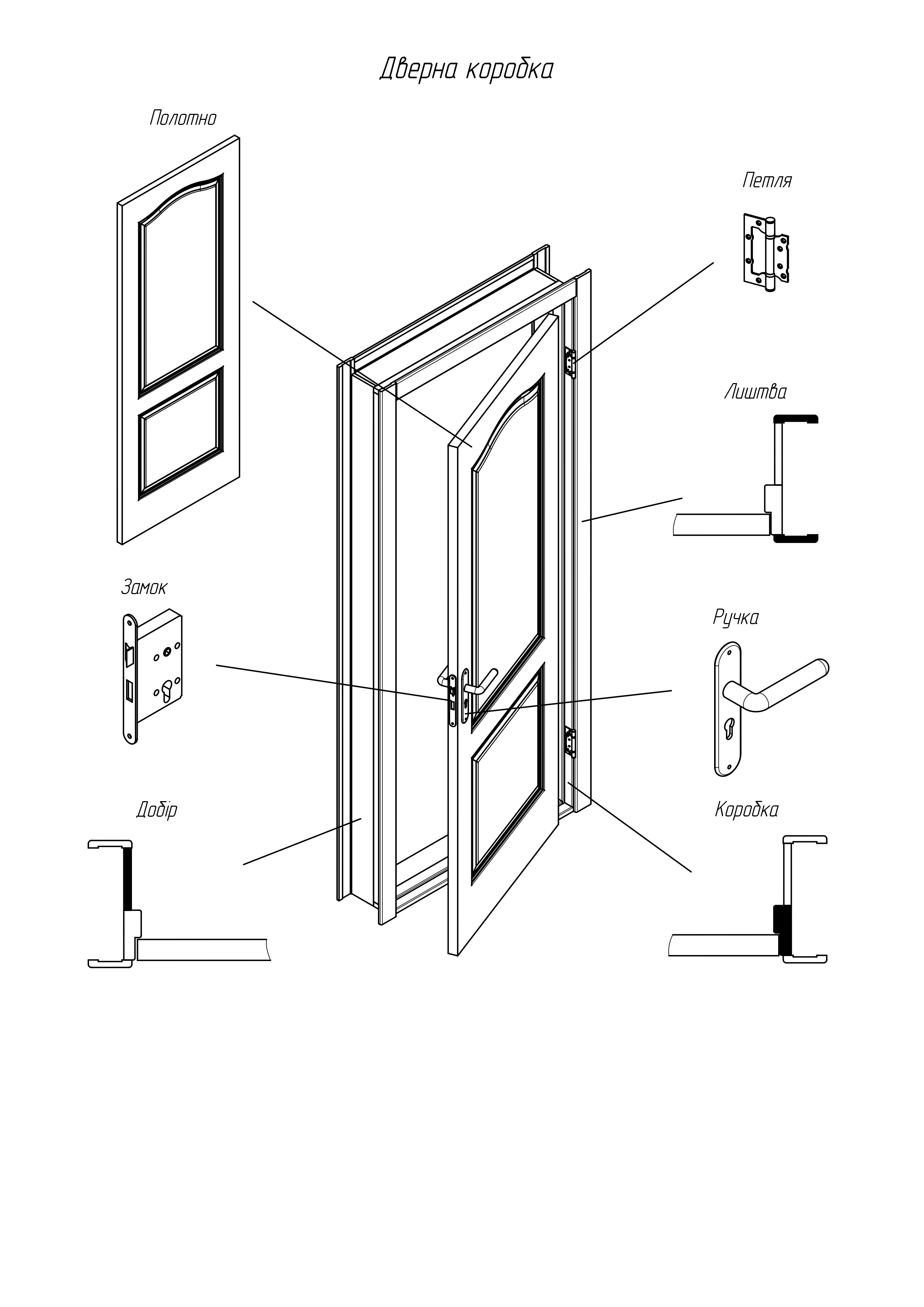 Дверна коробка

Полотно

Петля

Лиштва

Замок

Ручка

Добір

Коробка