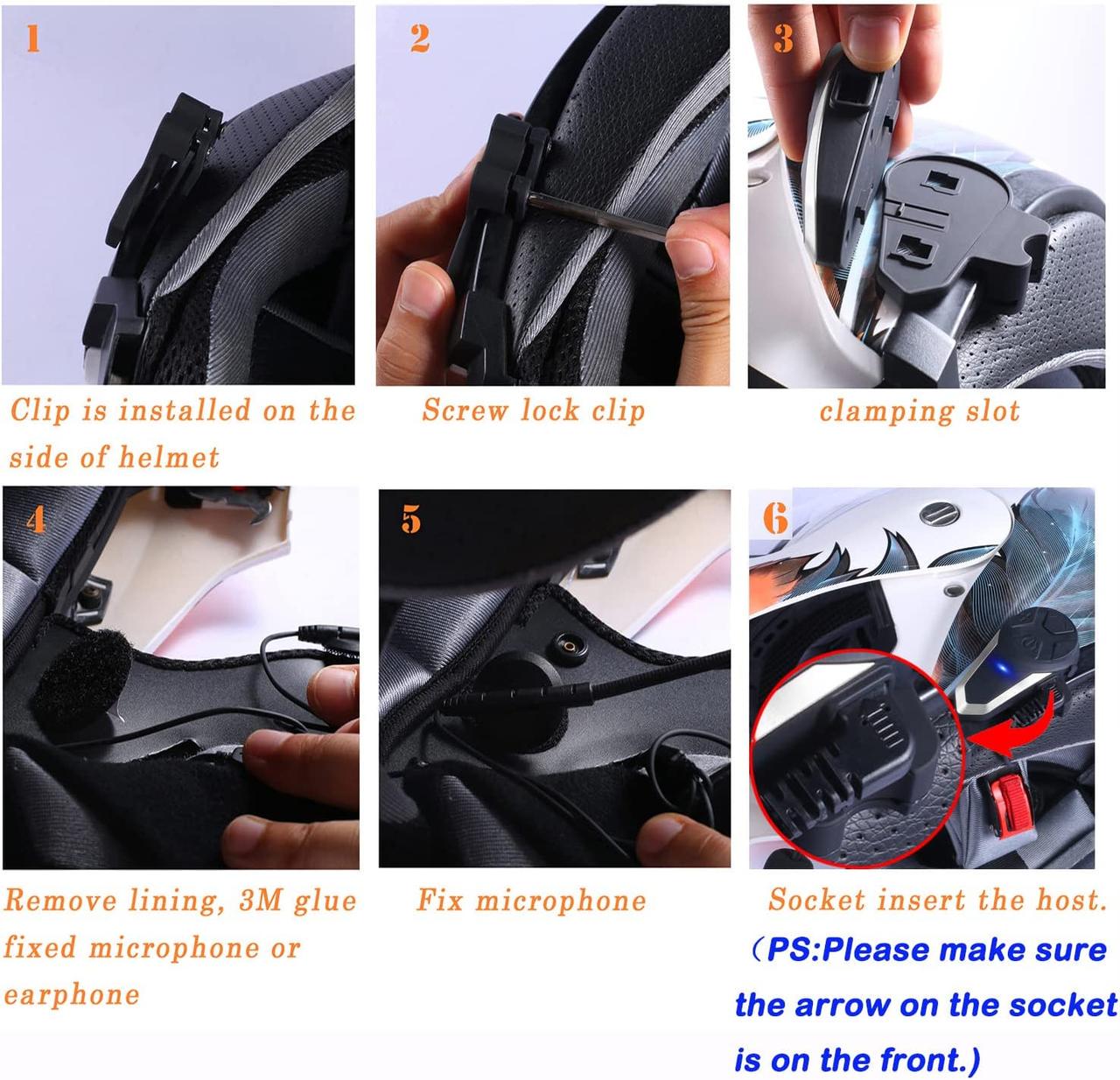 1

Clip is installed on the side of helmet

2

Screw lock clip

3

clamping slot

4

Remove lining, 3M glue fixed microphone or earphone

5

Fix microphone

6

Socket insert the host.

（PS:Please make sure the arrow on the socket is on the front.)