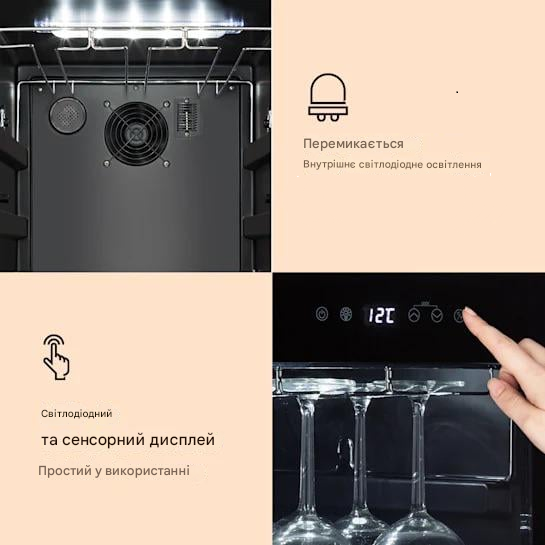 Перемикається

Внутрішнє світлодіодне освітлення

12C

Світлодіодний

та сенсорний дисплей

Простий у використанні