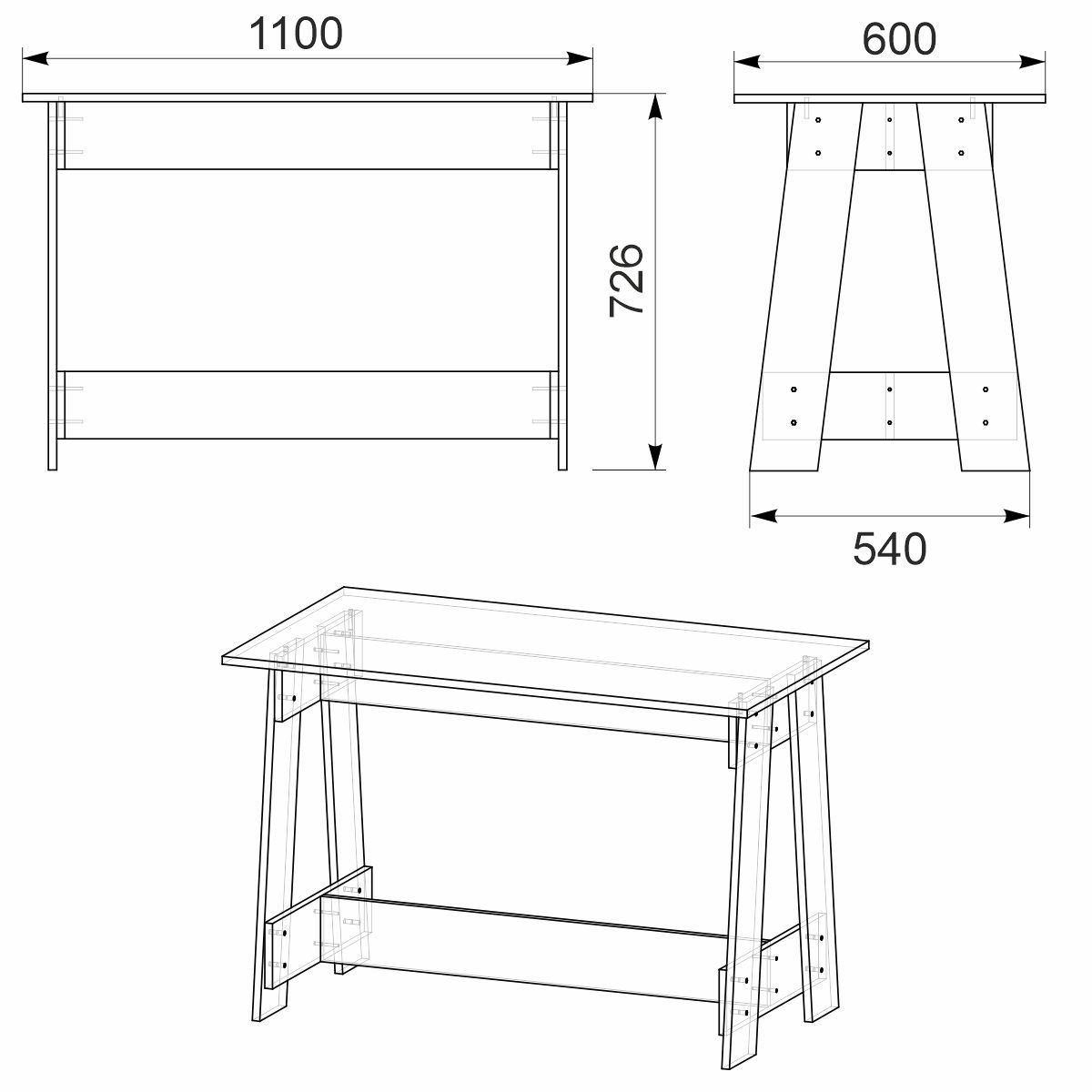 1100

600

726

540