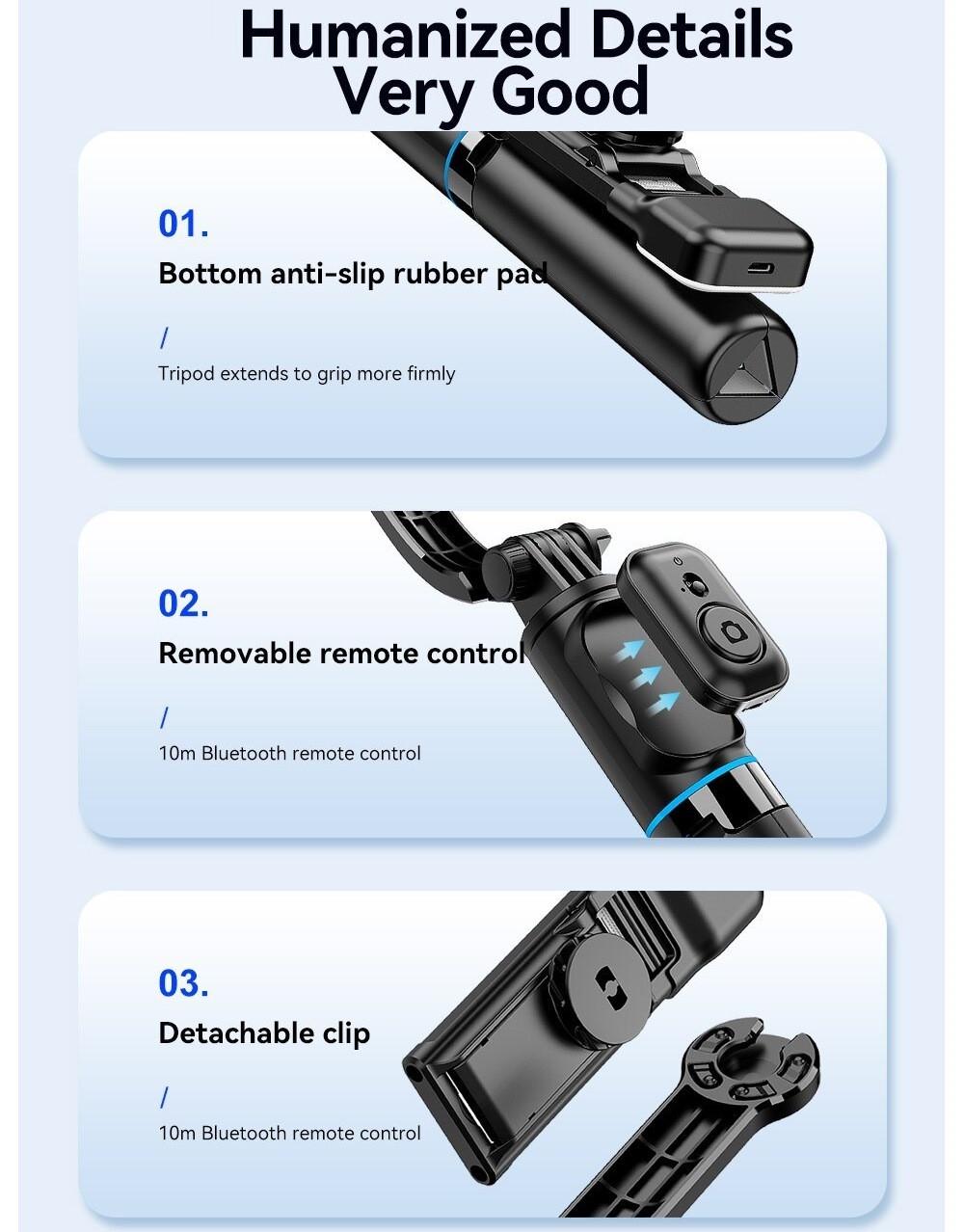 Humanized Details Very Good

01.

Bottom anti-slip rubber pad

/

Tripod extends to grip more firmly

02.

Removable remote control

/

10m Bluetooth remote control

03.

Detachable clip

/

10m Bluetooth remote control