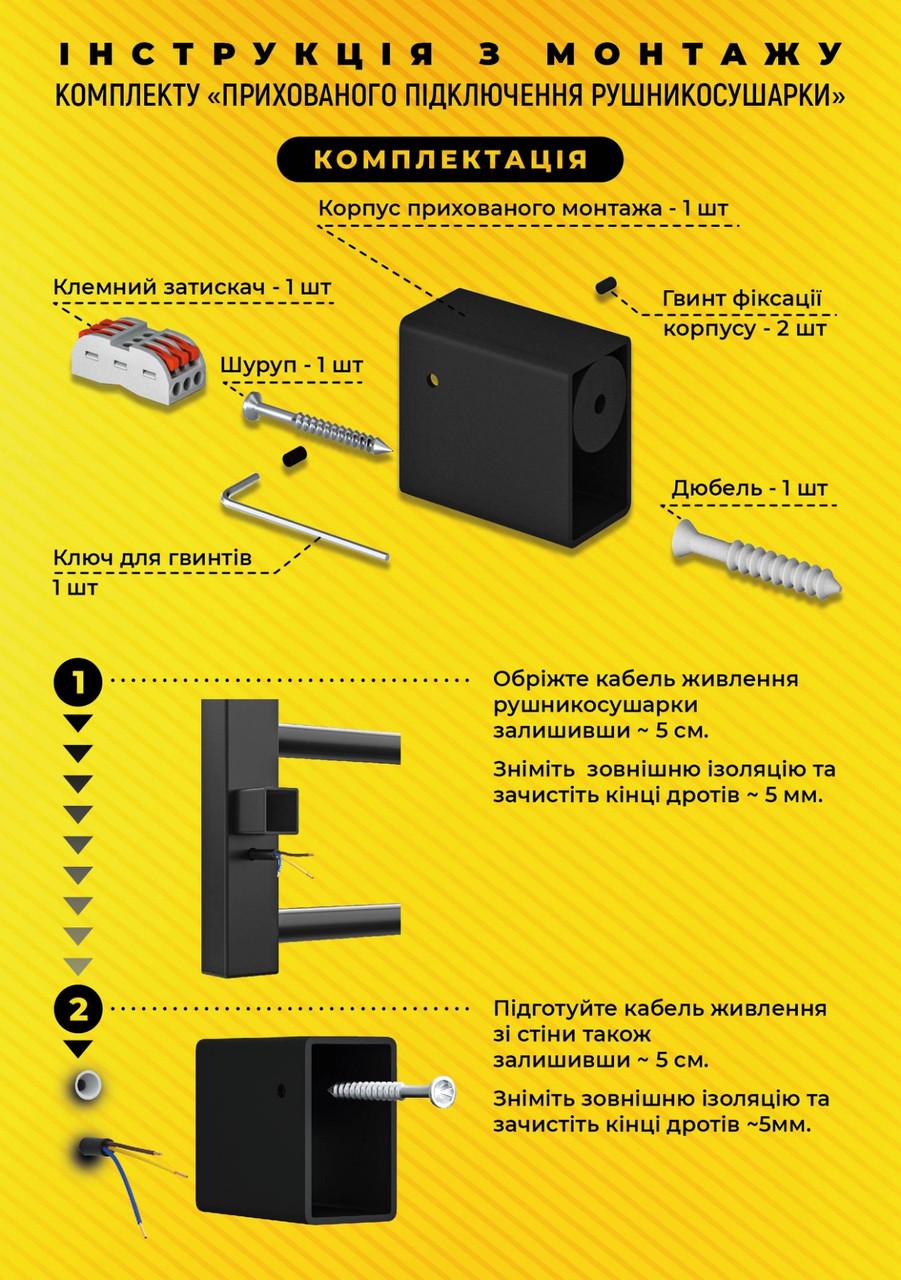 ІНСТРУКЦІЯ З МОНТАЖУ
КОМПЛЕКТУ «ПРИХОВАНОГО ПІДКЛЮЧЕННЯ РУШНИКОСУШАРКИ»

КОМПЛЕКТАЦІЯ

Корпус прихованого монтажа - 1 шт

Клемний затискач - 1 шт

Гвинт фіксації корпусу - 2 шт

Шуруп - 1 шт

Дюбель - 1 шт

Ключ для гвинтів 1 шт

1

Обріжте кабель живлення рушникосушарки залишивши ~ 5 см.

Зніміть зовнішню ізоляцію та зачистіть кінці дротів ~ 5 мм.

2

Підготуйте кабель живлення зі стіни також залишивши ~ 5 см.

Зніміть зовнішню ізоляцію та зачистіть кінці дротів ~5мм.