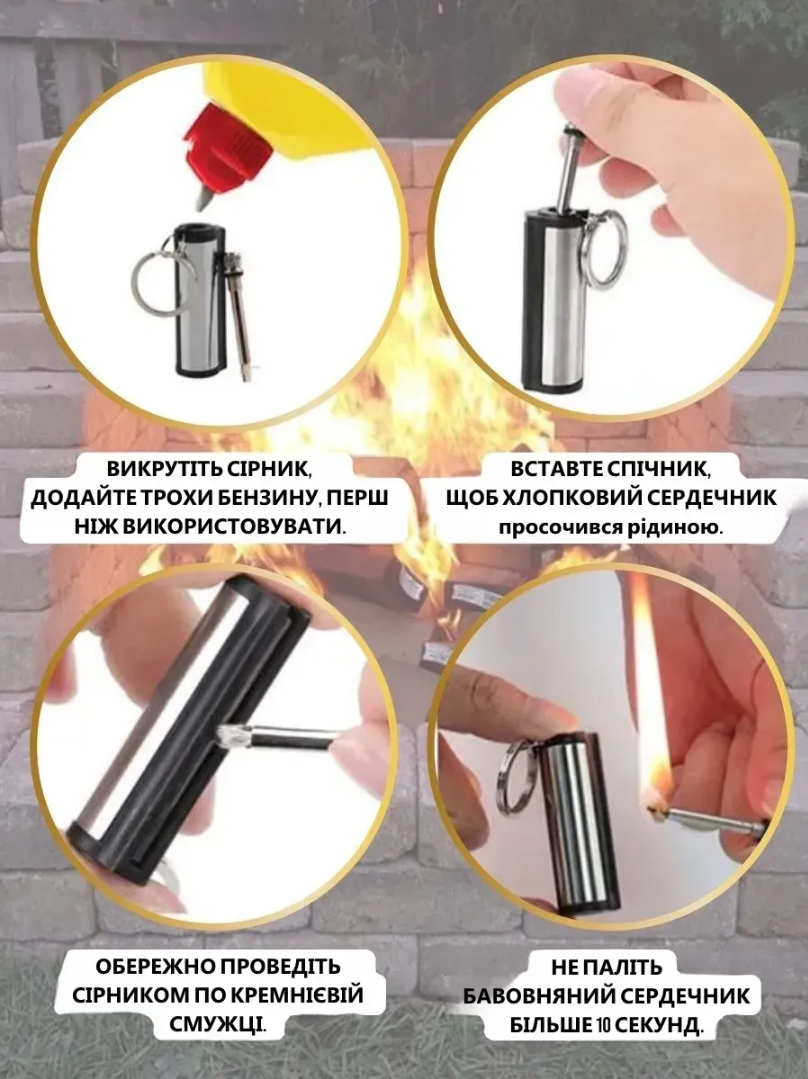 ВИКРУТІТЬ СІРНИК, ДОДАЙТЕ ТРОХИ БЕНЗИНУ, ПЕРШ НІЖ ВИКОРИСТОВУВАТИ.

ВСТАВТЕ СПІЧНИК, ЩОБ ХЛОПКОВИЙ СЕРДЕЧНИК просочився рідиною.

ОБЕРЕЖНО ПРОВЕДІТЬ СІРНИКОМ ПО КРЕМНІЄВІЙ СМУЖЦІ.

НЕ ПАЛІТЬ БАВОВНЯНИЙ СЕРДЕЧНИК БІЛЬШЕ 10 СЕКУНД.