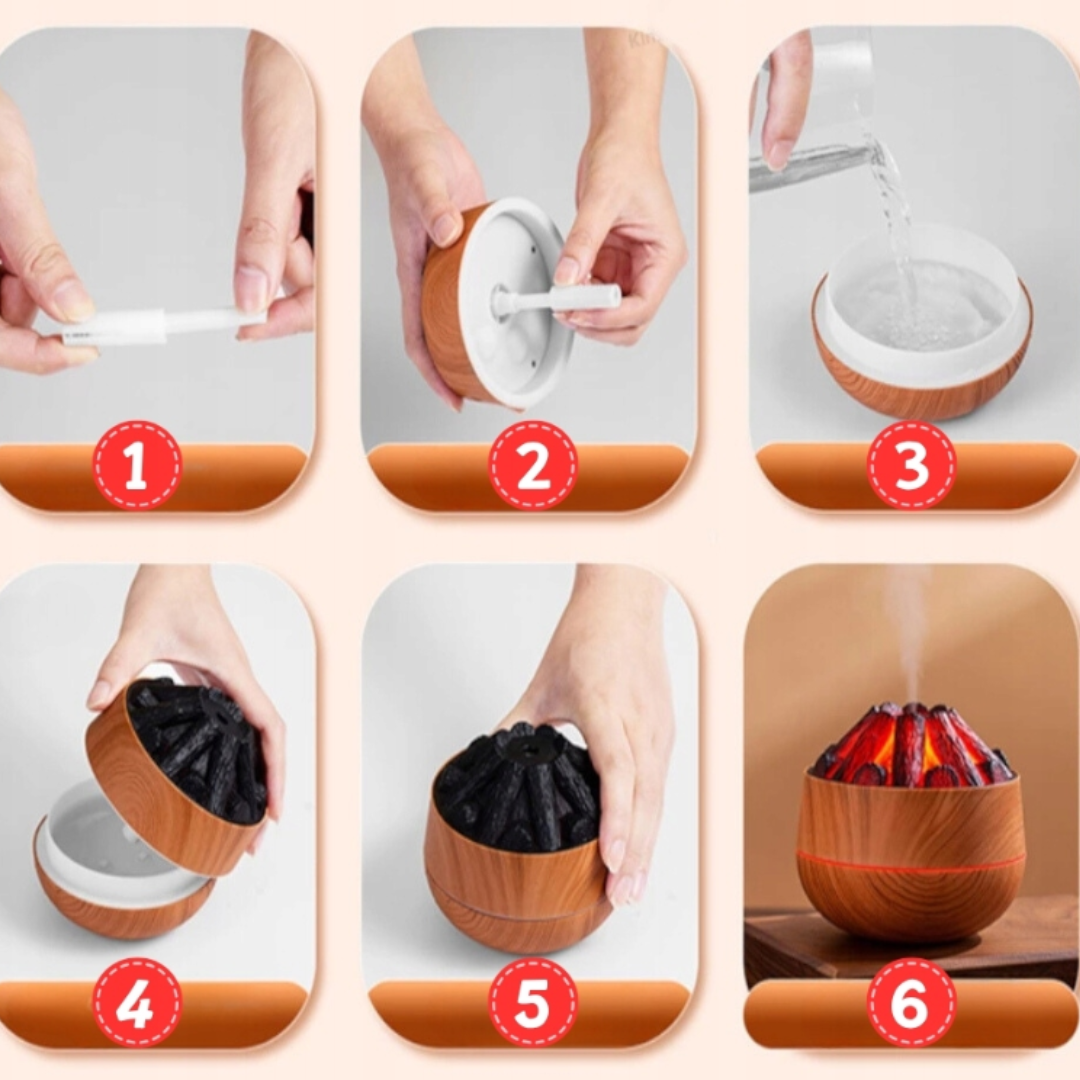 1
2
3
4
5
6