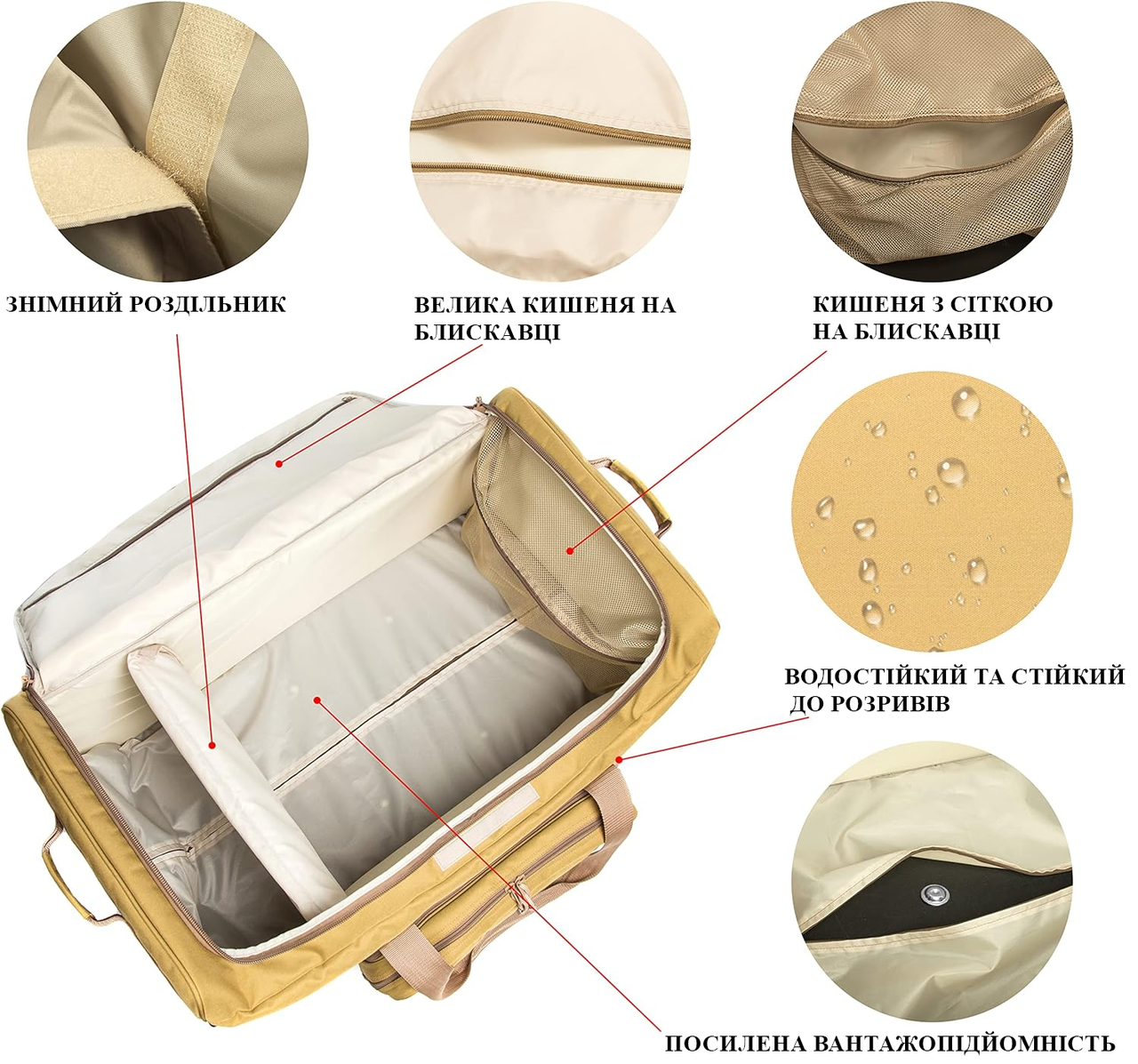 ЗНІМНИЙ РОЗДІЛЬНИК

ВЕЛИКА КИШЕНЯ НА БЛИСКАВЦІ

КИШЕНЯ З СІТКОЮ НА БЛИСКАВЦІ

ВОДОСТІЙКИЙ ТА СТІЙКИЙ ДО РОЗРИВІВ

ПОСИЛЕНА ВАНТАЖОПІДЙОМНІСТЬ