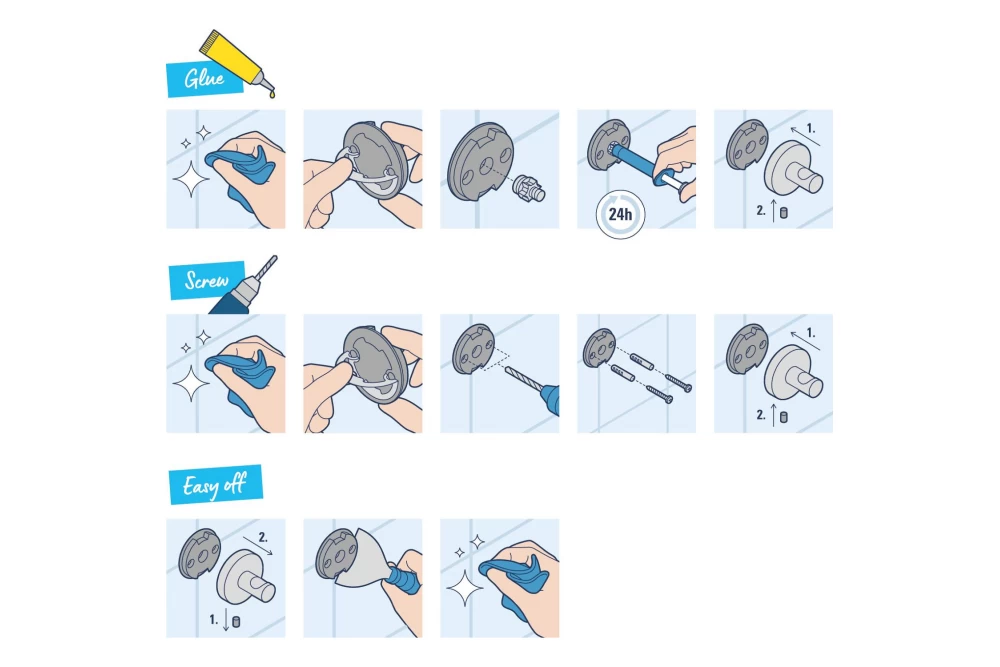 Glue

24h

1.

2.

Screw

1.

2.

Easy off

2.

1.