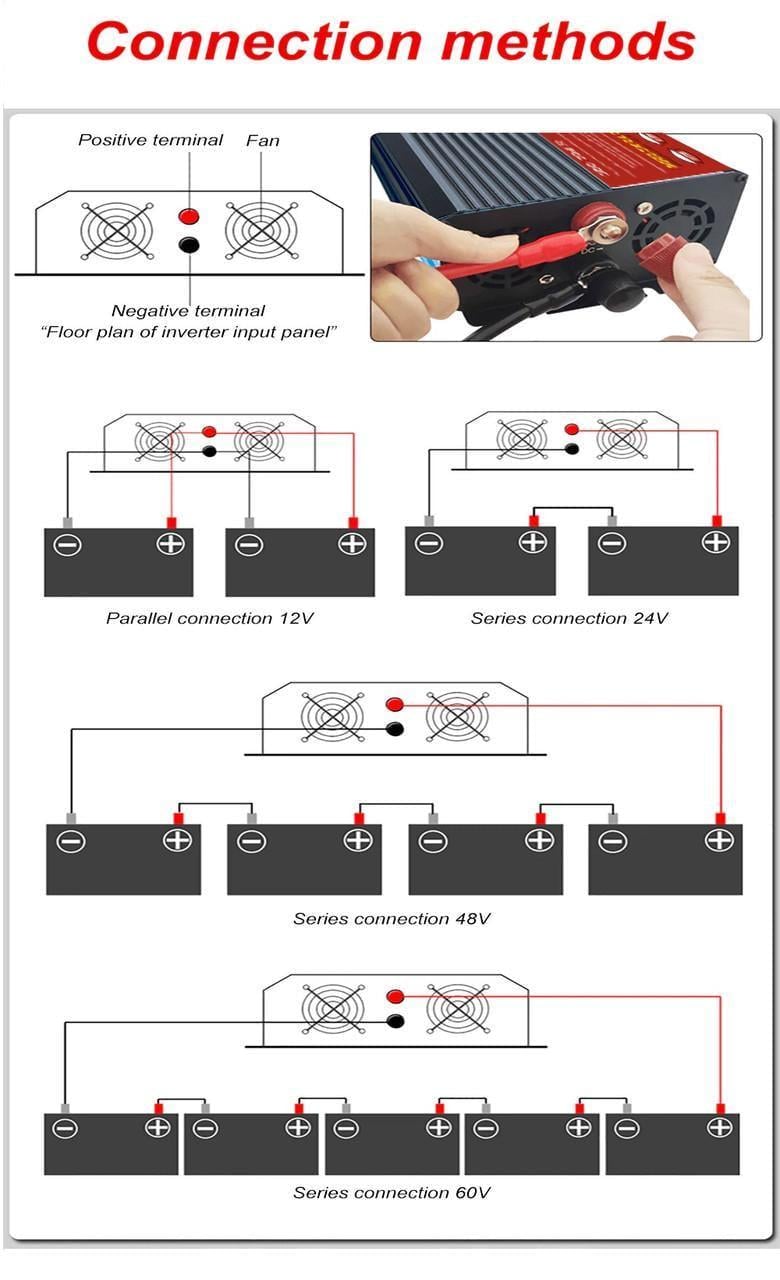 Connection methods

Positive terminal
Fan
Negative terminal
"Floor plan of inverter input panel"

Parallel connection 12V
Series connection 24V
Series connection 48V
Series connection 60V