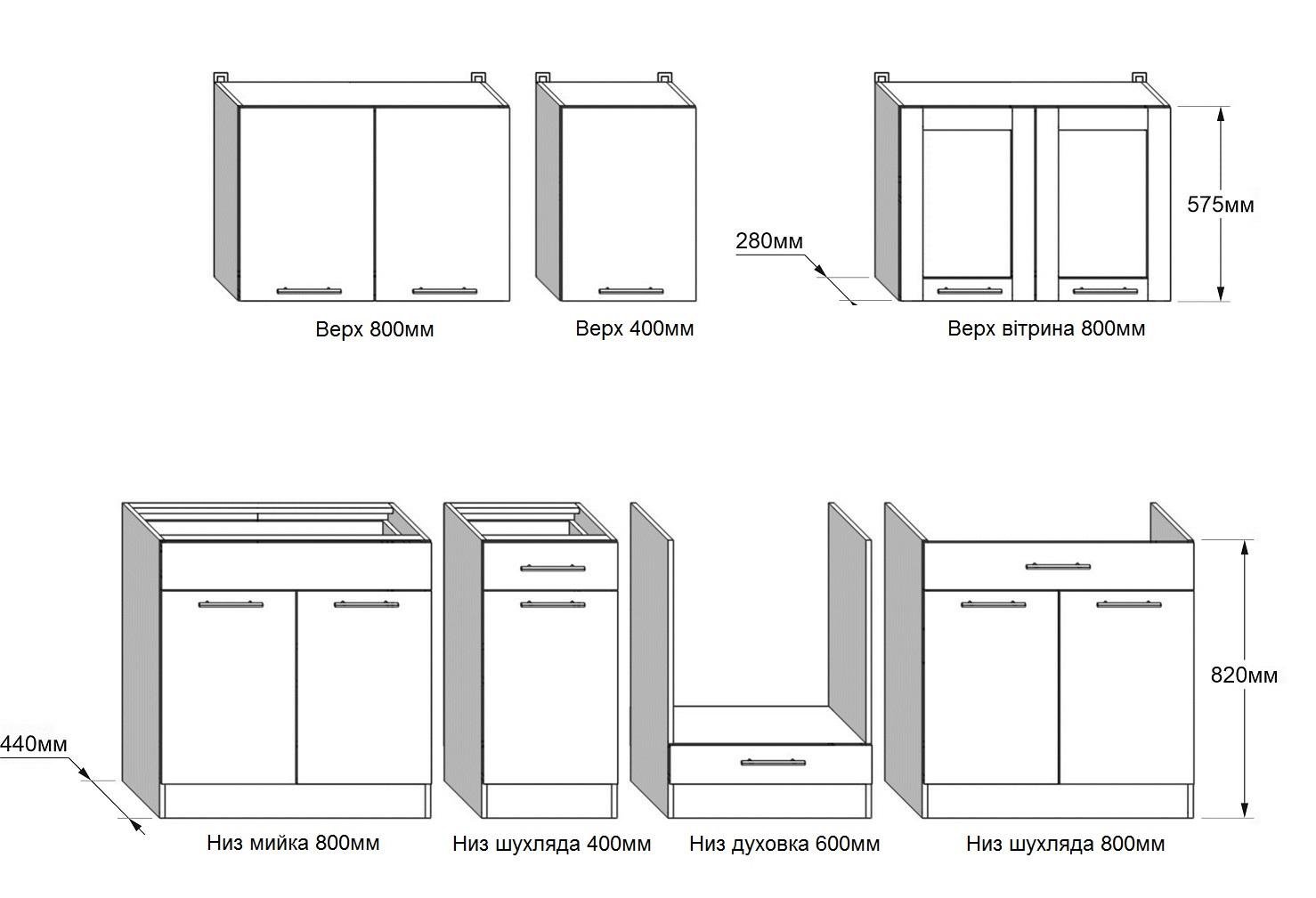 280мм

575мм

Верх 800мм

Верх 400мм

Верх вітрина 800мм

440мм

820мм

Низ мийка 800мм

Низ шухляда 400мм

Низ духовка 600мм

Низ шухляда 800мм