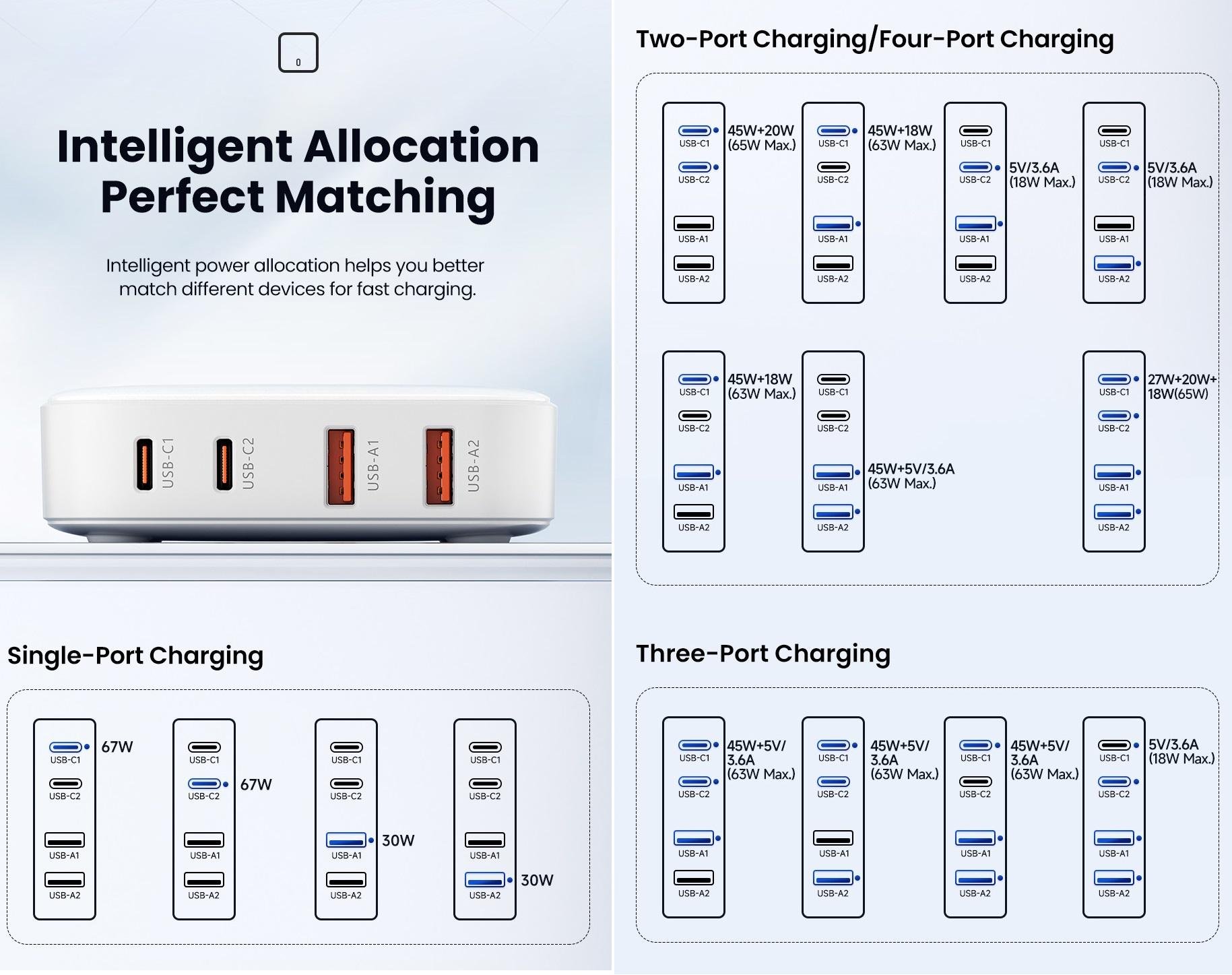 0

Intelligent Allocation
Perfect Matching

Intelligent power allocation helps you better match different devices for fast charging.

USB-C1 USB-C2 USB-A1 USB-A2

Single-Port Charging

USB-C1 67W
USB-C2
USB-A1
USB-A2

USB-C1
USB-C2 67W
USB-A1
USB-A2

USB-C1
USB-C2
USB-A1 30W
USB-A2

USB-C1
USB-C2
USB-A1
USB-A2 30W

Two-Port Charging/Four-Port Charging

USB-C1 45W+20W (65W Max.)
USB-C2
USB-A1
USB-A2

USB-C1 45W+18W (63W Max.)
USB-C2
USB-A1
USB-A2

USB-C1
USB-C2 5V/3.6A (18W Max.)
USB-A1
USB-A2

USB-C1
USB-C2 5V/3.6A (18W Max.)
USB-A1
USB-A2

USB-C1 45W+18W (63W Max.)
USB-C2
USB-A1
USB-A2

USB-C1
USB-C2
USB-A1 45W+5V/3.6A (63W Max.)
USB-A2

USB-C1 27W+20W+18W(65W)
USB-C2
USB-A1
USB-A2

Three-Port Charging

USB-C1 45W+5V/3.6A (63W Max.)
USB-C2
USB-A1
USB-A2

USB-C1 45W+5V/3.6A (63W Max.)
USB-C2
USB-A1
USB-A2

USB-C1 45W+5V/3.6A (63W Max.)
USB-C2
USB-A1
USB-A2

USB-C1 5V/3.6A (18W Max.)
USB-C2
USB-A1
USB-A2