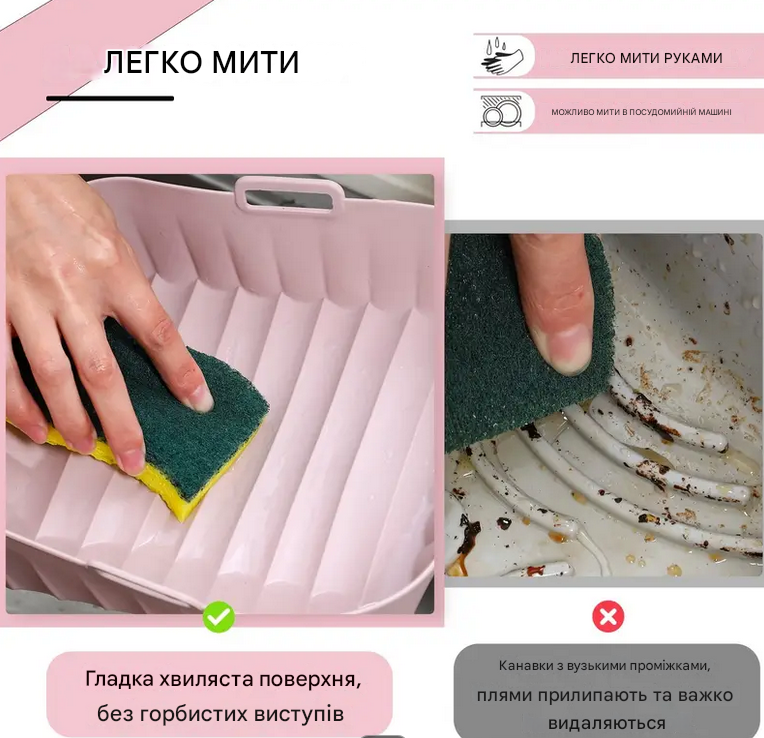 ЛЕГКО МИТИ

ЛЕГКО МИТИ РУКАМИ

МОЖЛИВО МИТИ В ПОСУДОМИЙНІЙ МАШИНІ

Гладка хвиляста поверхня, без горбистих виступів

Канавки з вузькими проміжками, плями прилипають та важко видаляються