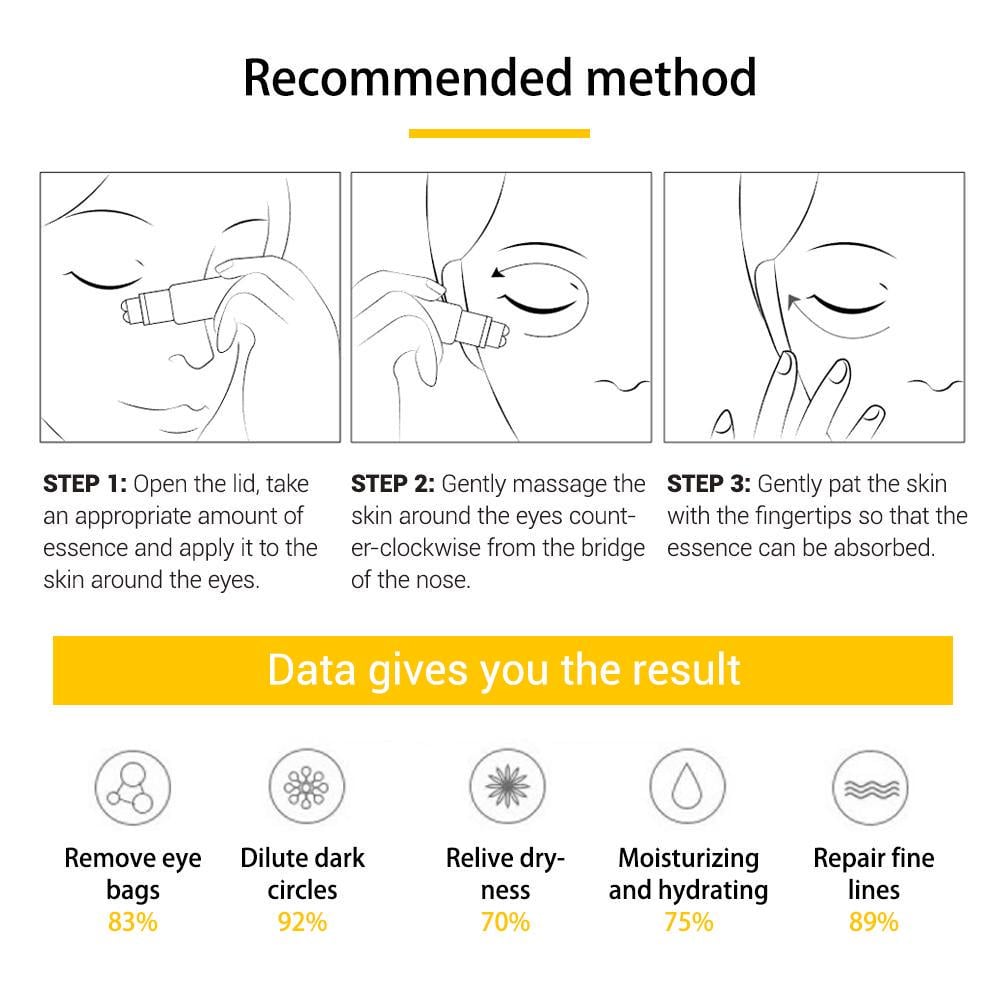 Recommended method

STEP 1: Open the lid, take an appropriate amount of essence and apply it to the skin around the eyes.

STEP 2: Gently massage the skin around the eyes counter-clockwise from the bridge of the nose.

STEP 3: Gently pat the skin with the fingertips so that the essence can be absorbed.

Data gives you the result

Remove eye bags
83%

Dilute dark circles
92%

Relive dryness
70%

Moisturizing and hydrating
75%

Repair fine lines
89%