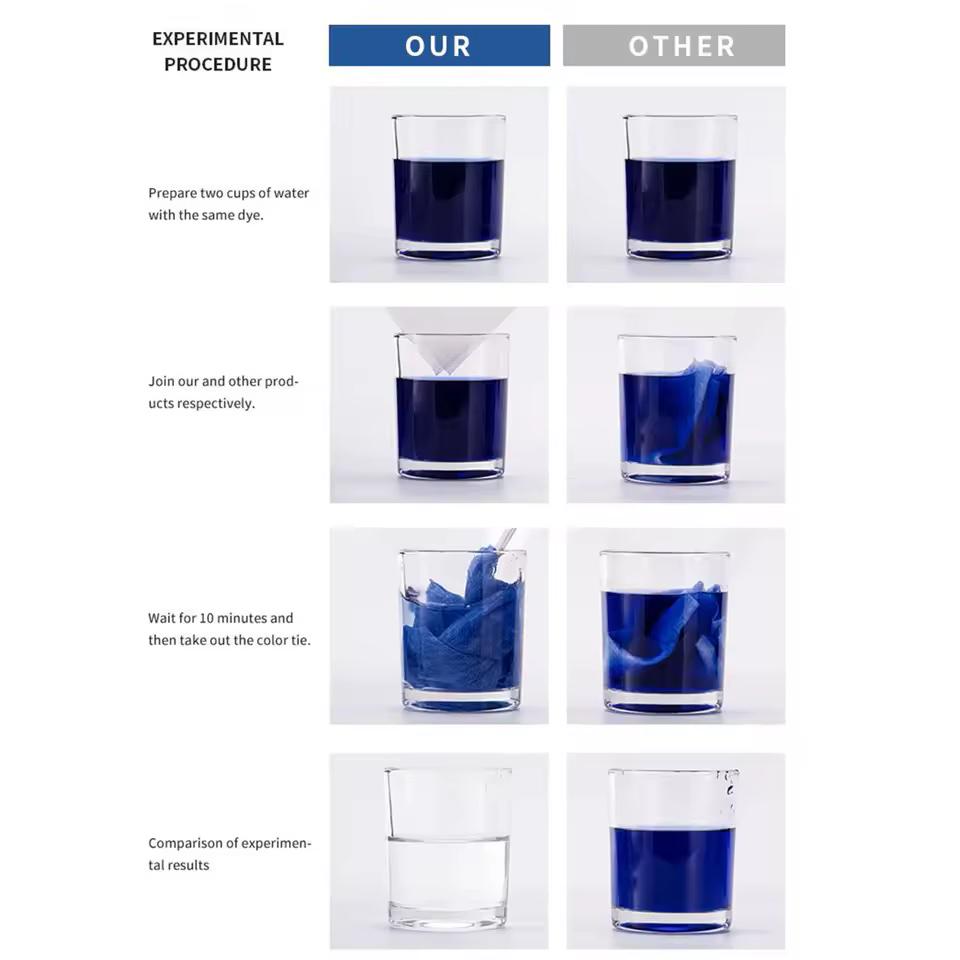 EXPERIMENTAL PROCEDURE

OUR

OTHER

Prepare two cups of water with the same dye.

Join our and other products respectively.

Wait for 10 minutes and then take out the color tie.

Comparison of experimental results