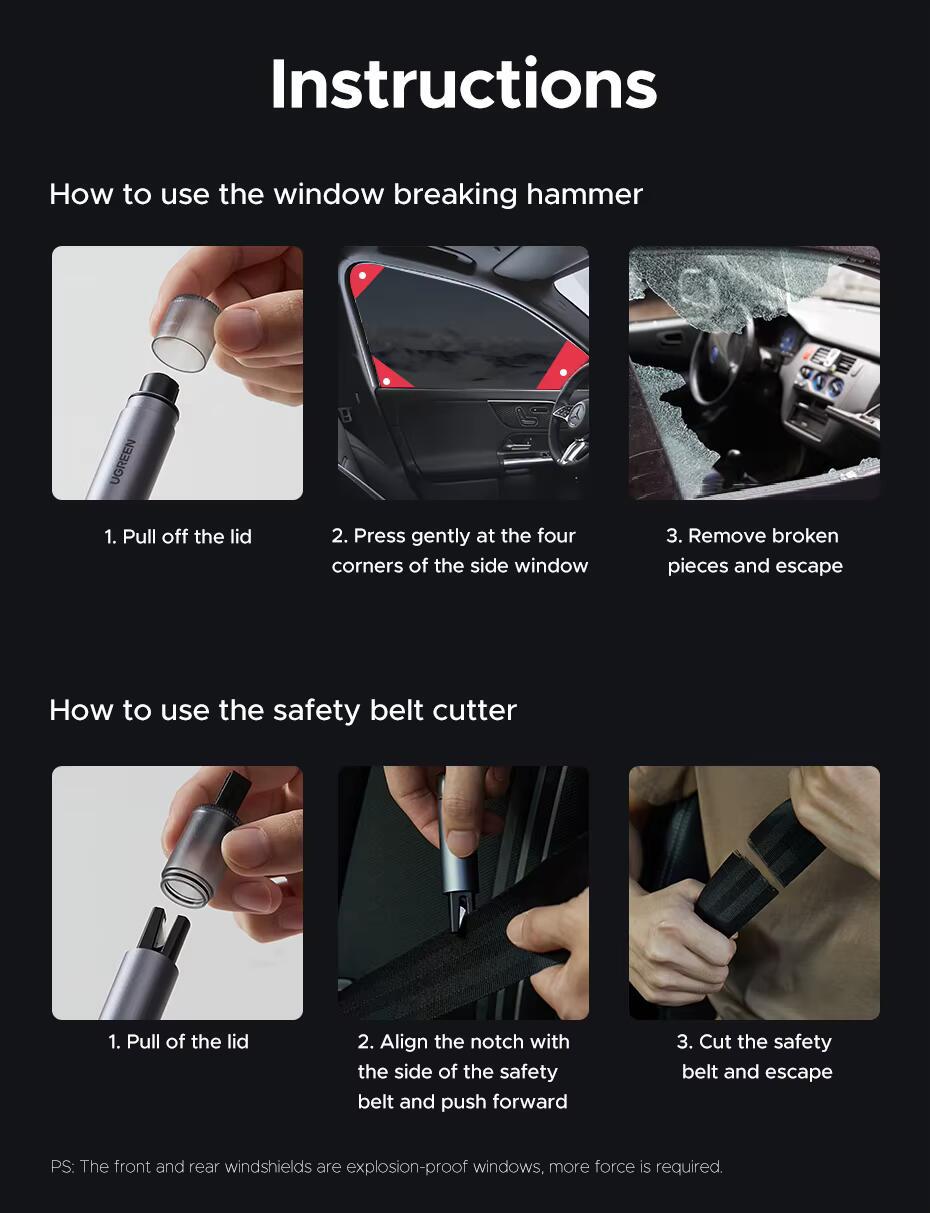 Instructions

How to use the window breaking hammer

UGREEN

1. Pull off the lid

2. Press gently at the four corners of the side window

3. Remove broken pieces and escape

How to use the safety belt cutter

1. Pull of the lid

2. Align the notch with the side of the safety belt and push forward

3. Cut the safety belt and escape

PS: The front and rear windshields are explosion-proof windows, more force is required.