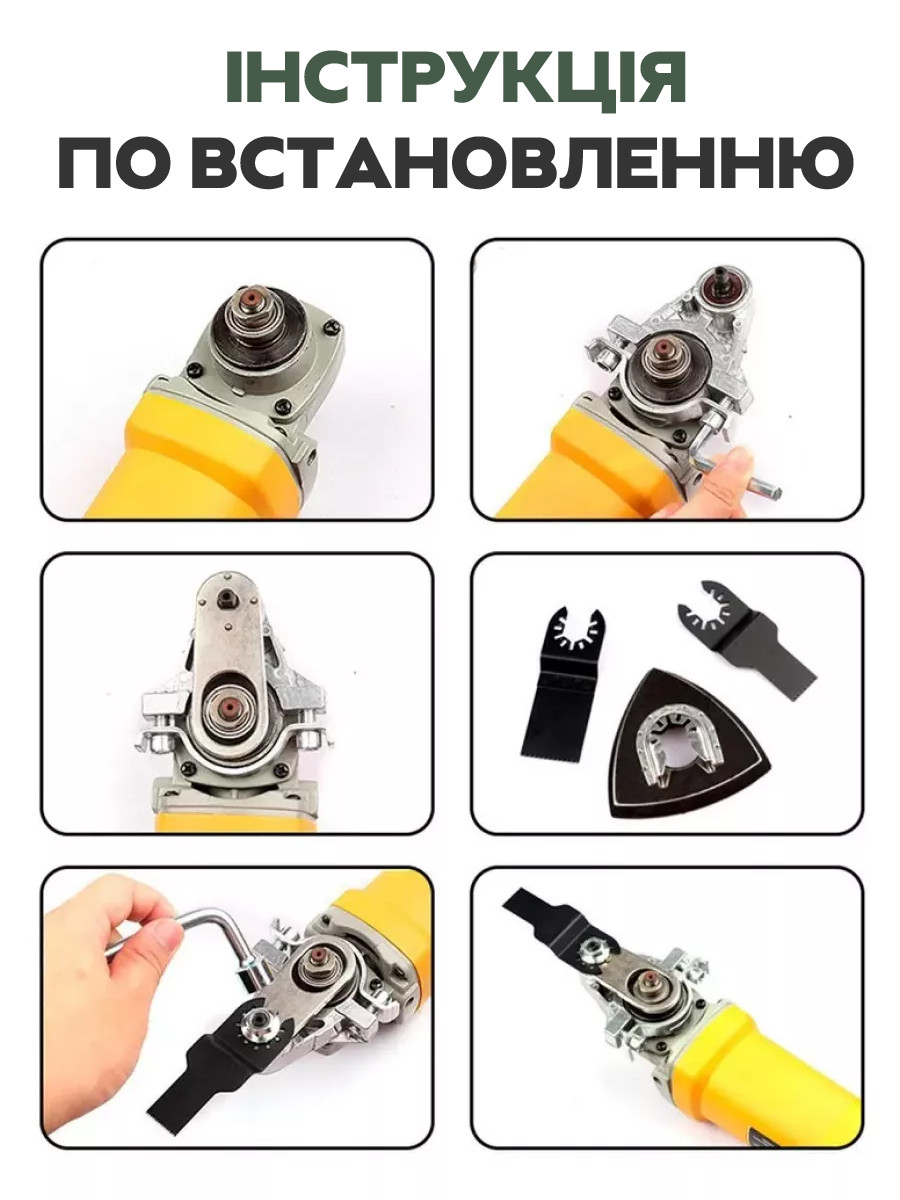 ІНСТРУКЦІЯ
ПО ВСТАНОВЛЕННЮ