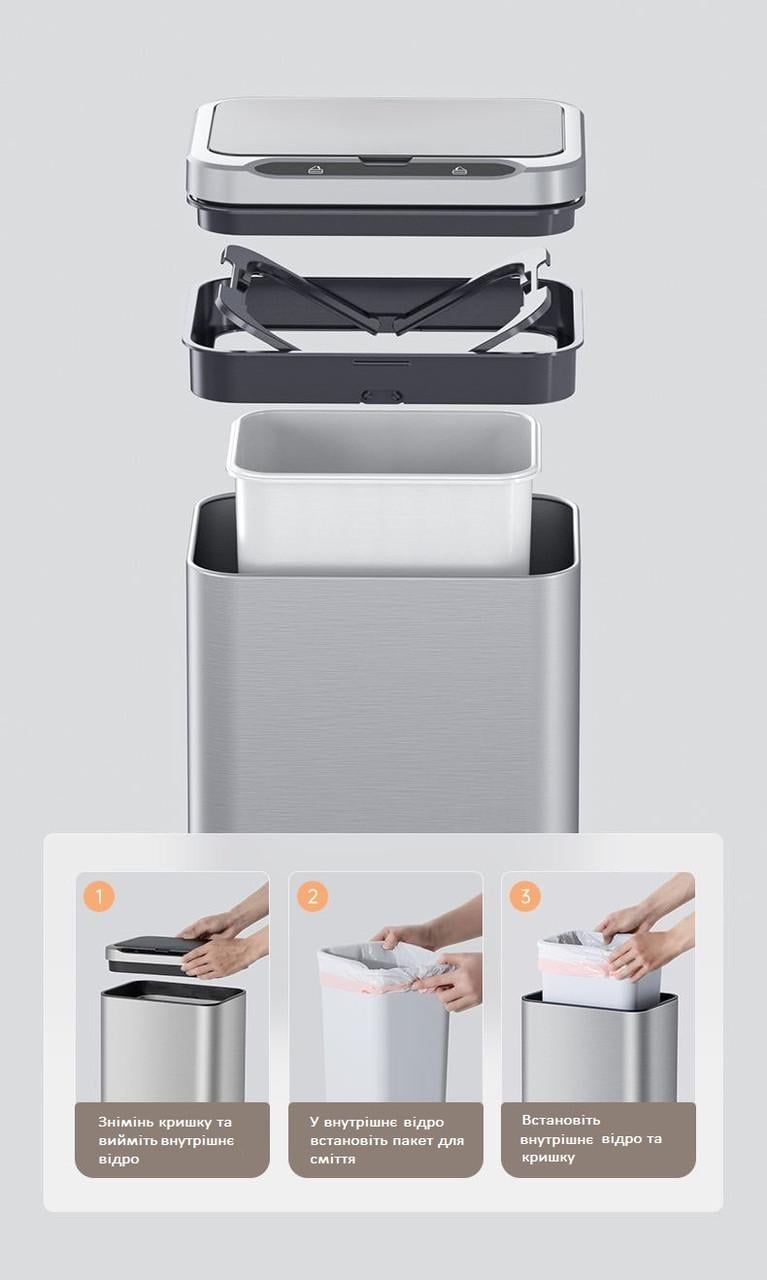 1

Знімінь кришку та вийміть внутрішнє відро

2

У внутрішнє відро встановіть пакет для сміття

3

Встановіть внутрішнє відро та кришку