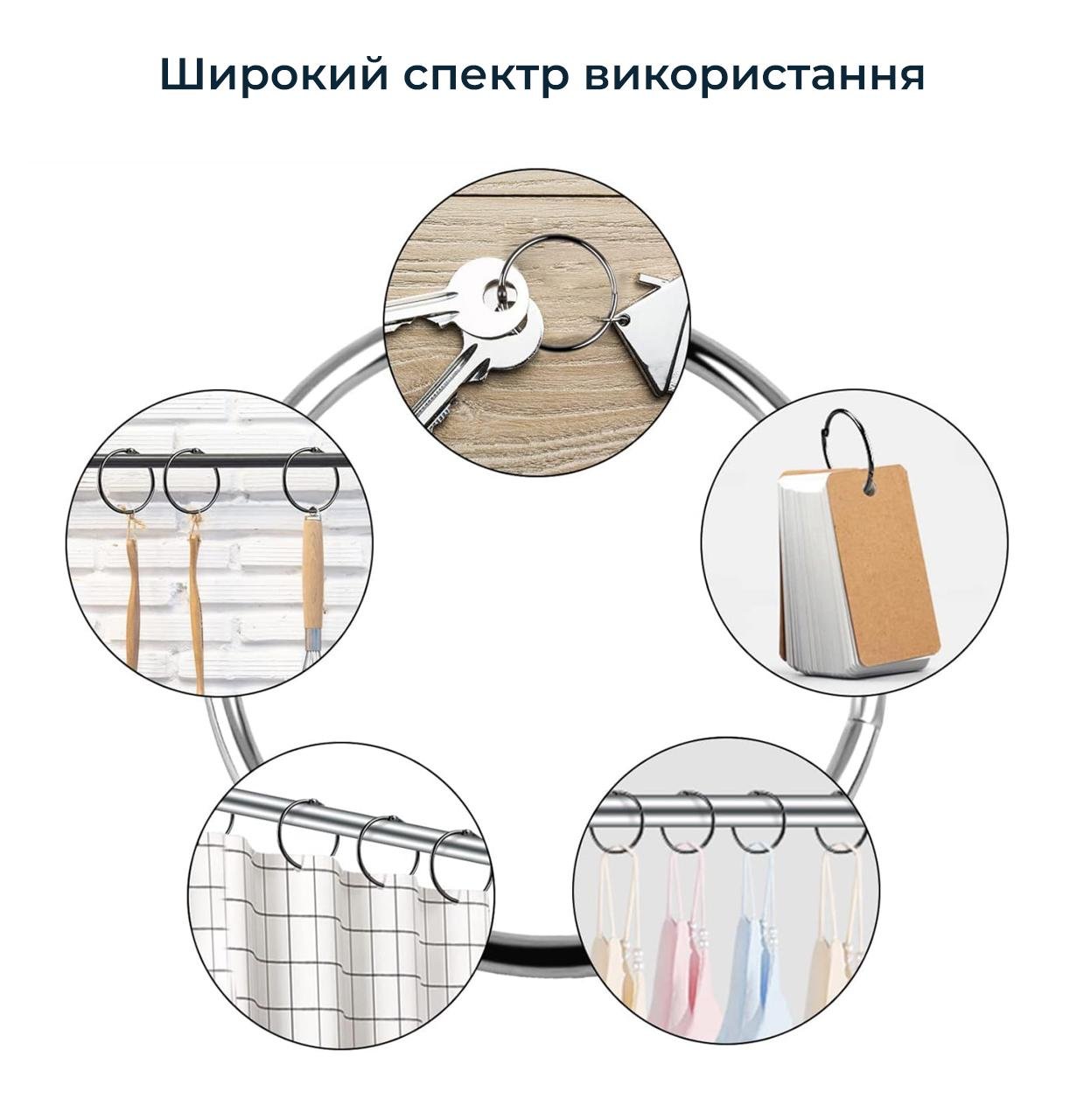 Широкий спектр використання