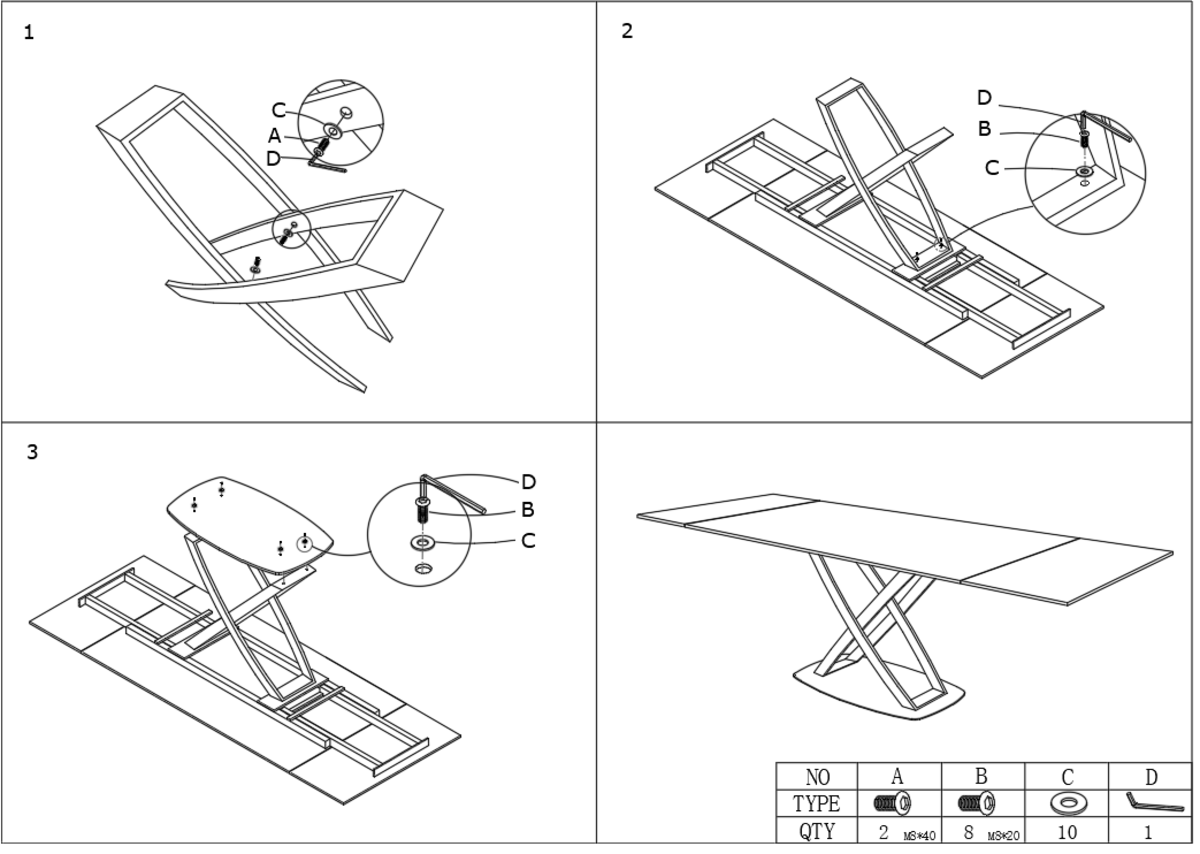 1

C
A
D

2

D
B
C

3

D
B
C

| NO | A | B | C | D |
|---|---|---|---|---|
| TYPE | | | | |
| QTY | 2 M8*40 | 8 M8*20 | 10 | 1 |