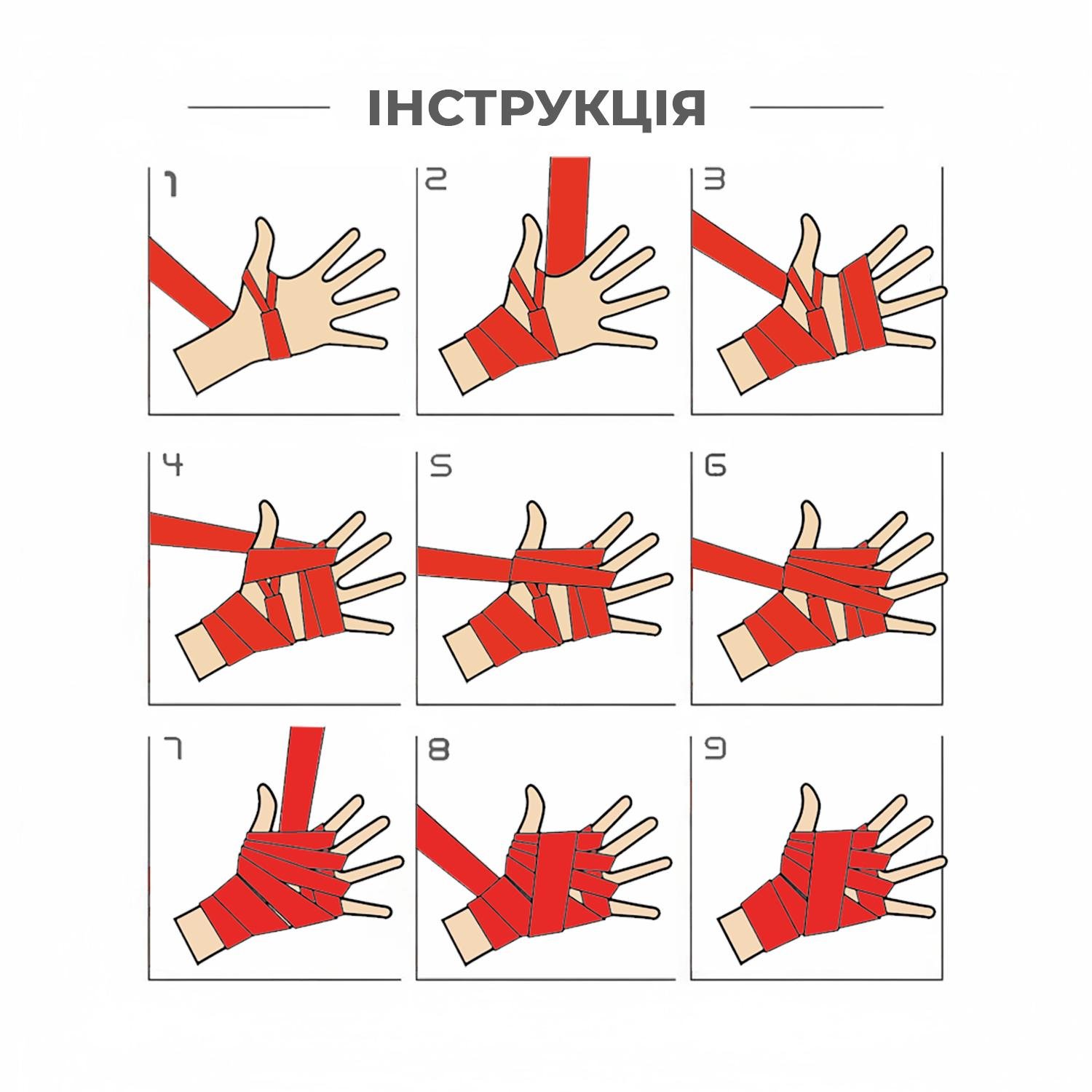 ІНСТРУКЦІЯ

1

2

3

4

5

6

7

8

9